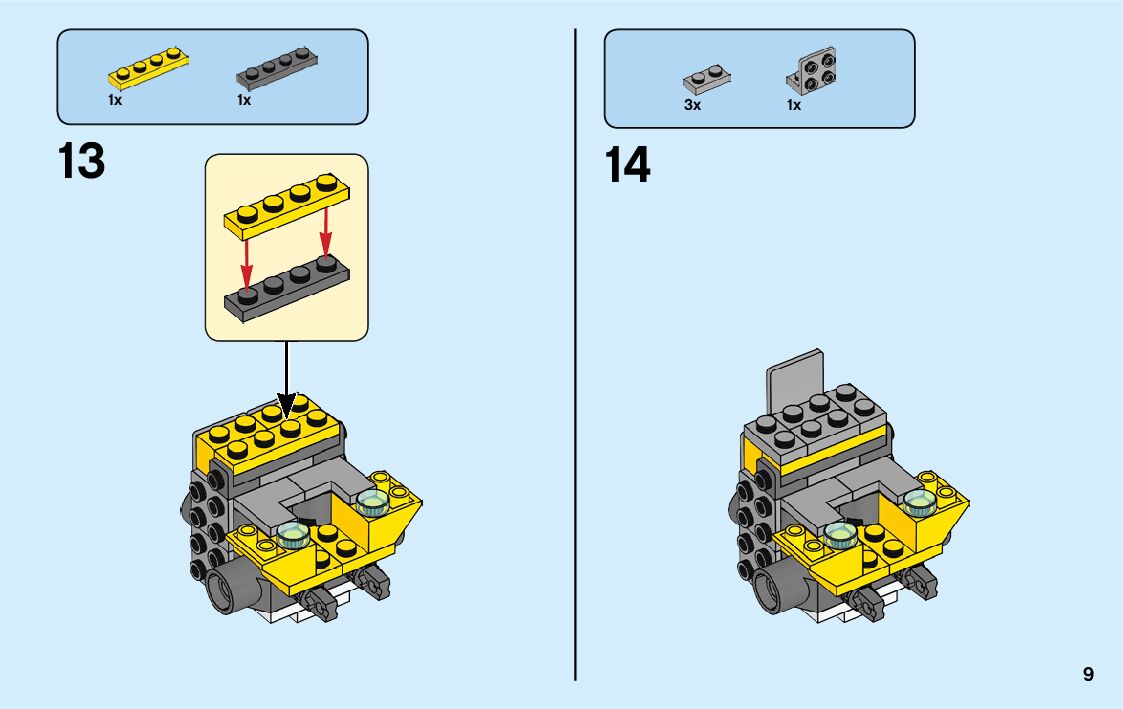 1x 1x

13

3x 1x

14

9