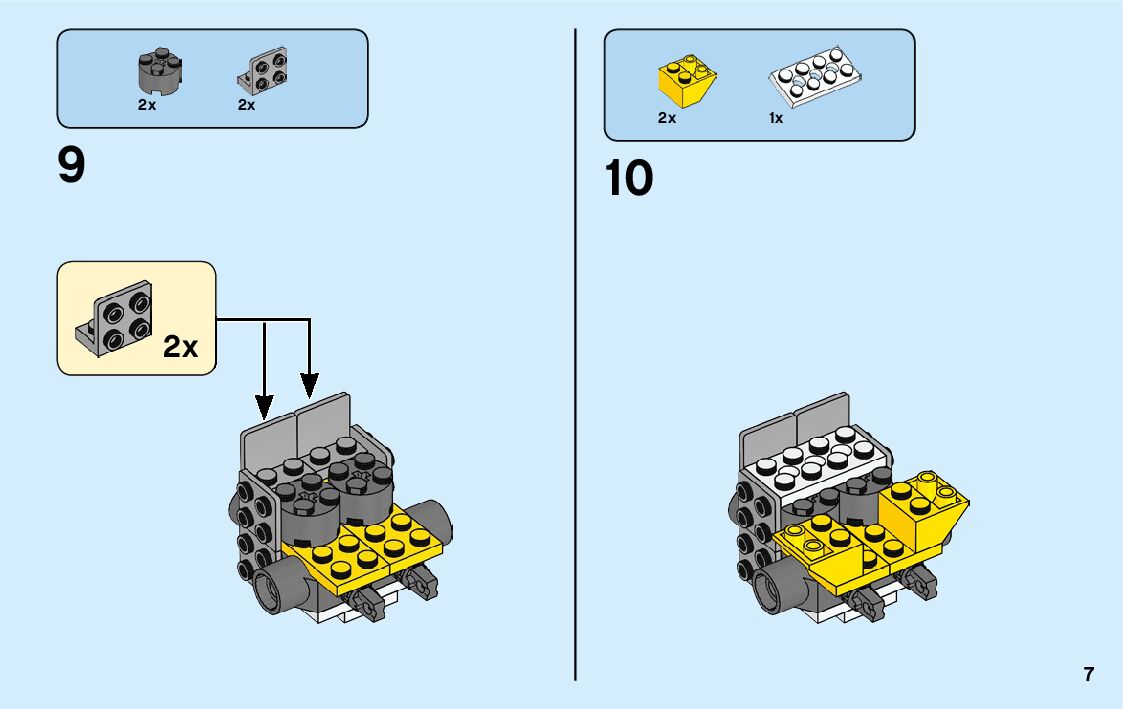 2x 2x

9

2x

2x 1x

10

7