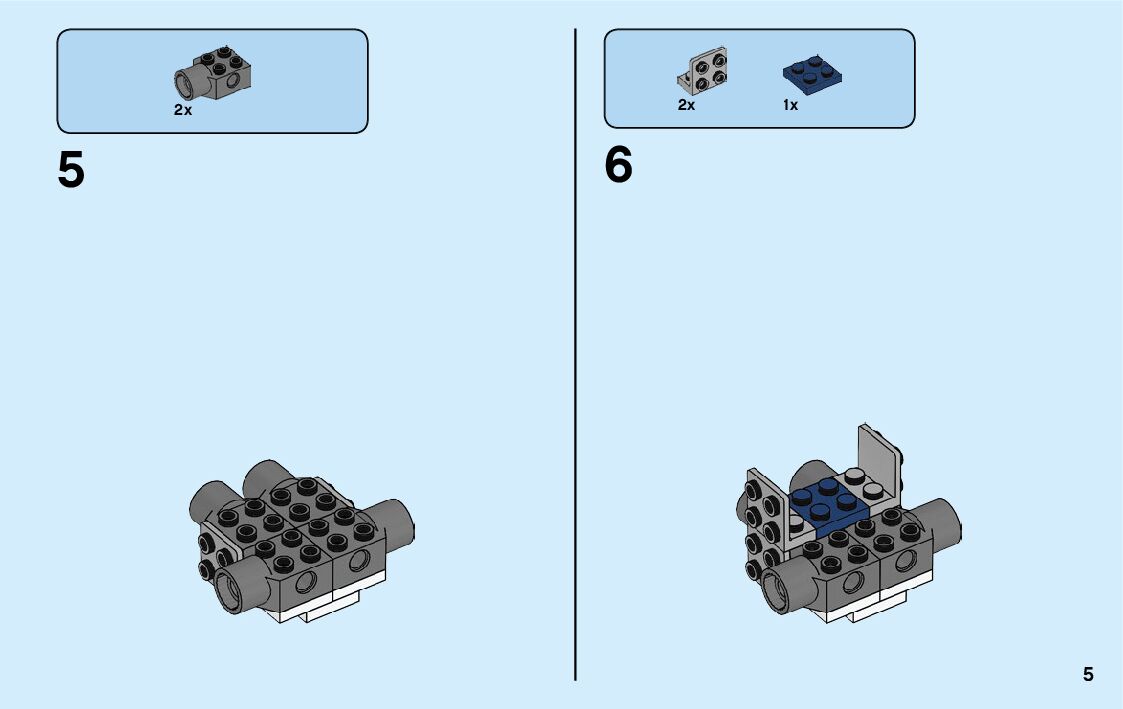 2x

5

2x

1x

6

5