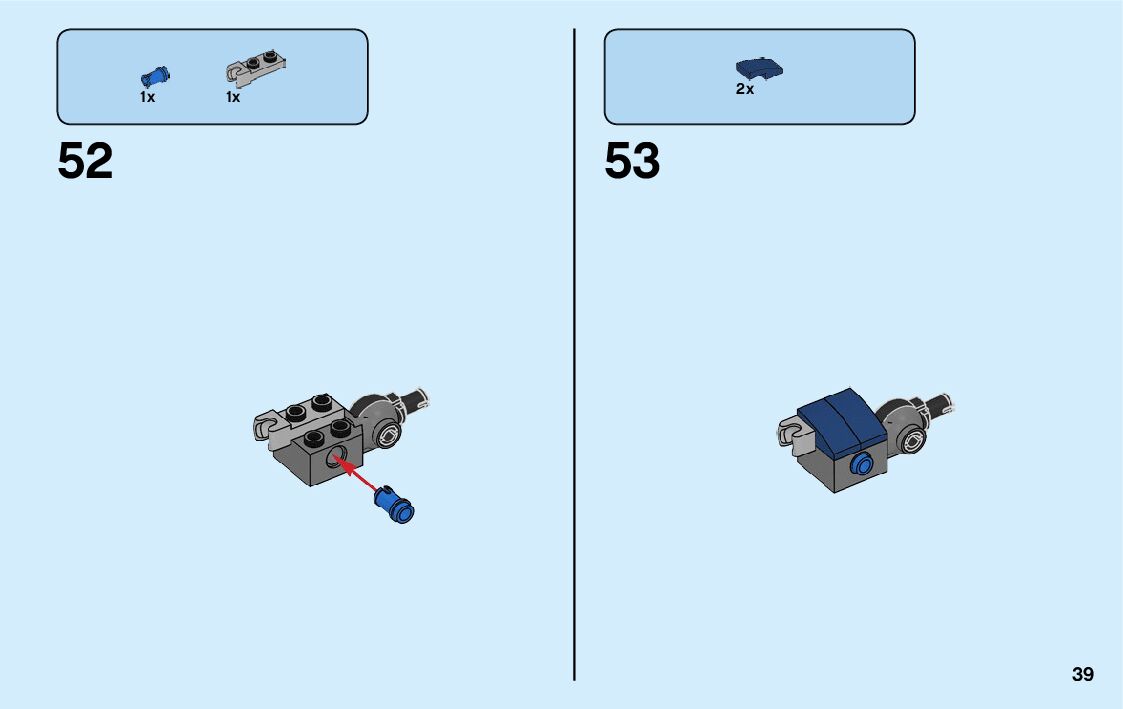 1x 1x

52

2x

53

39