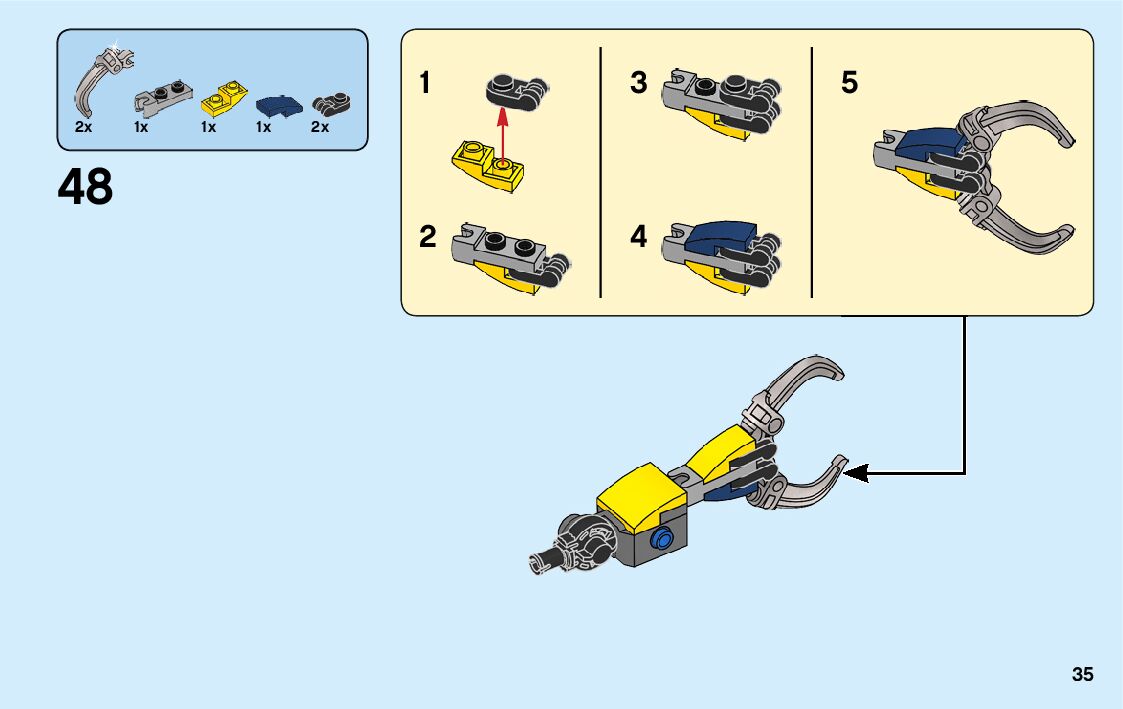 2x 1x 1x 1x 2x

48

1

2

3

4

5

35