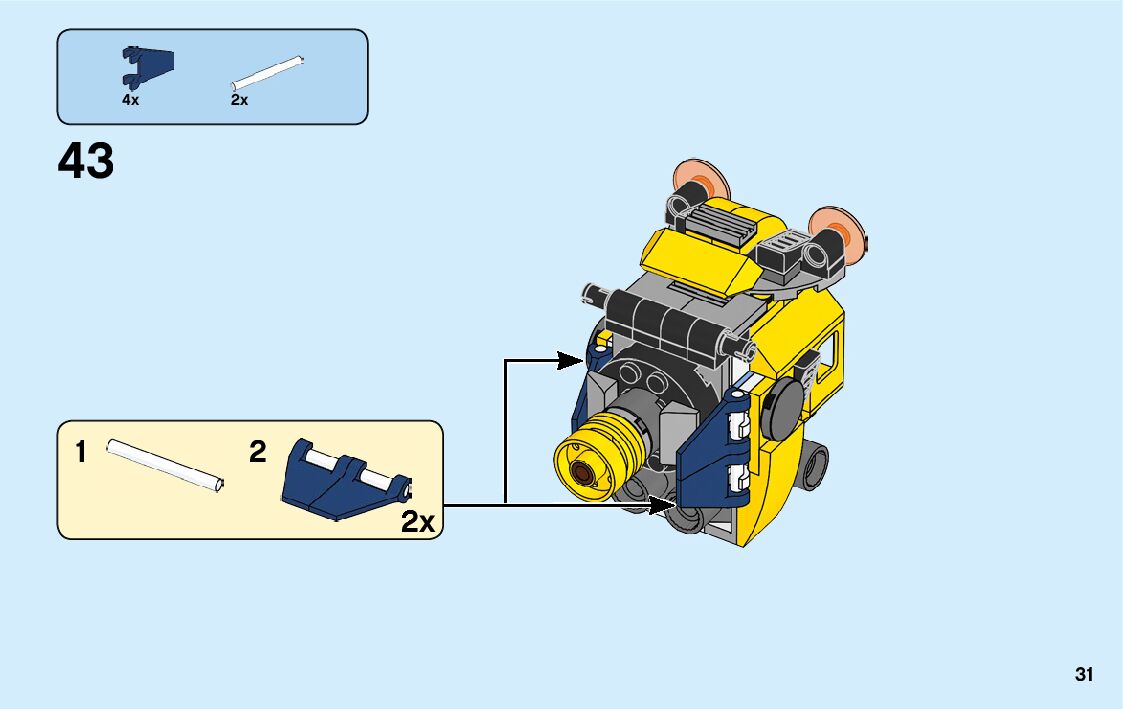 4x
2x

43

1
2
2x

31