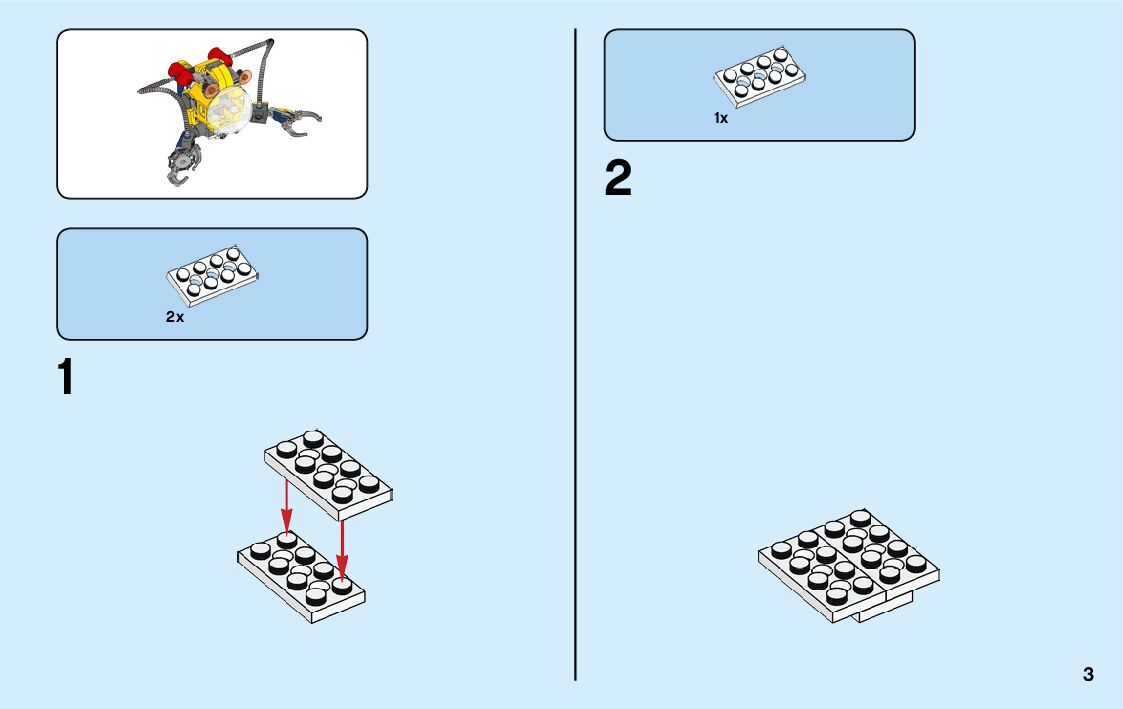 2x

1

1x

2

3