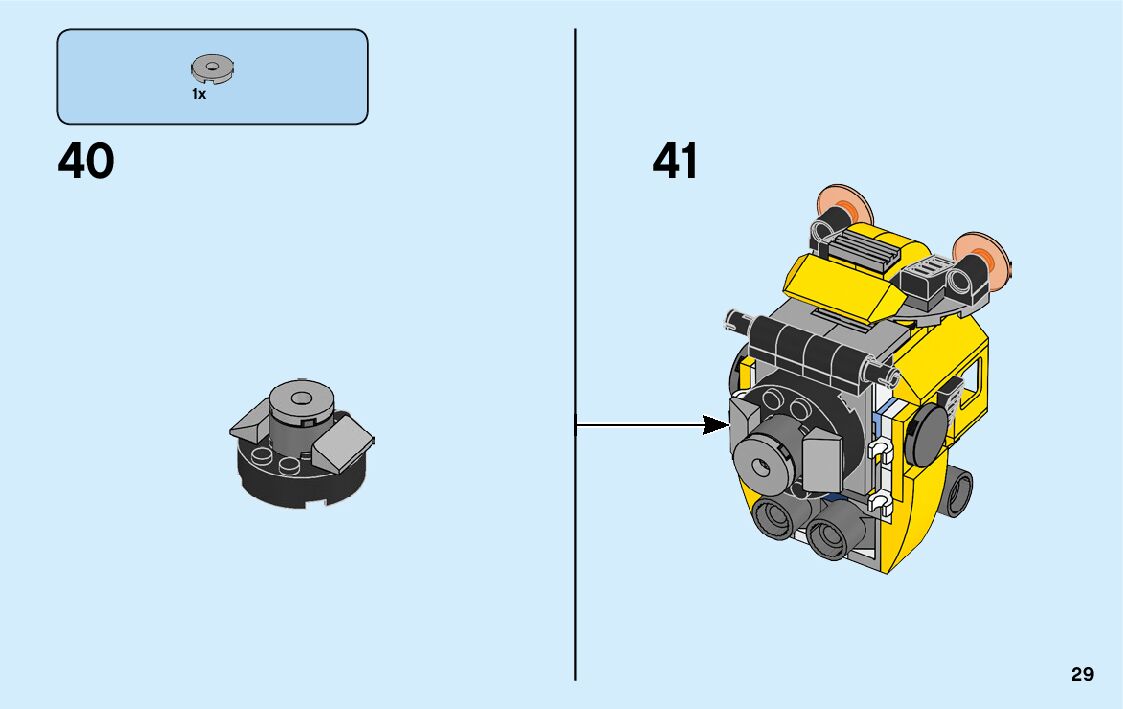 1x

40

41

29