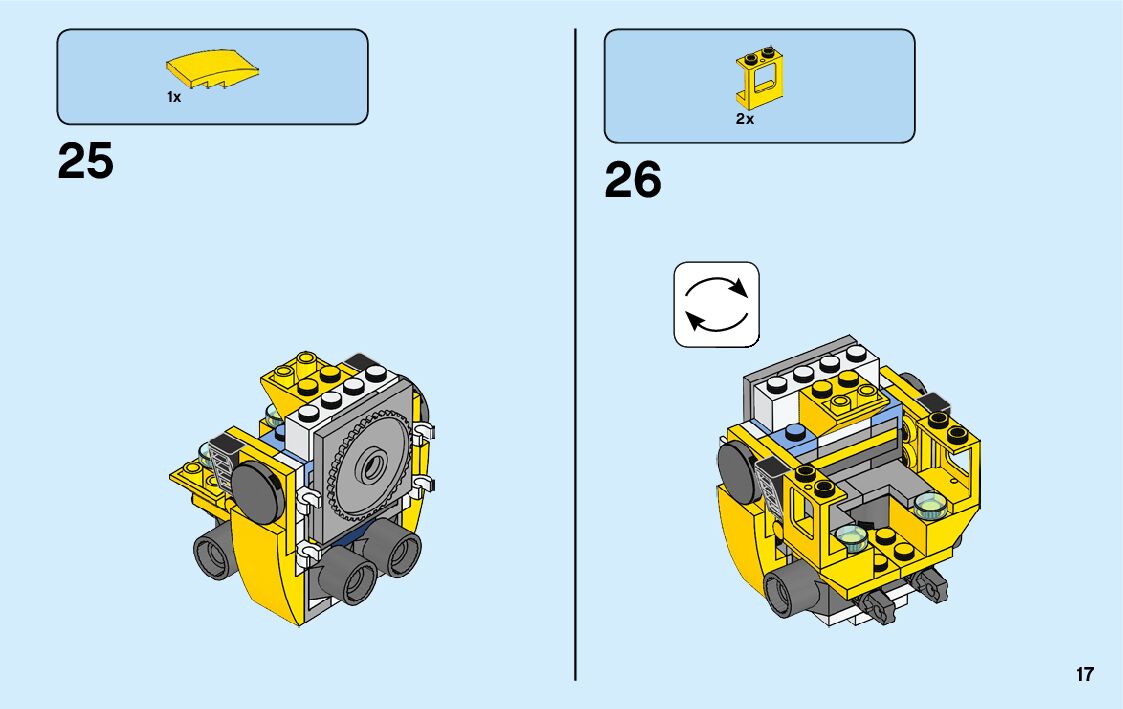 1x

25

2x

26

17