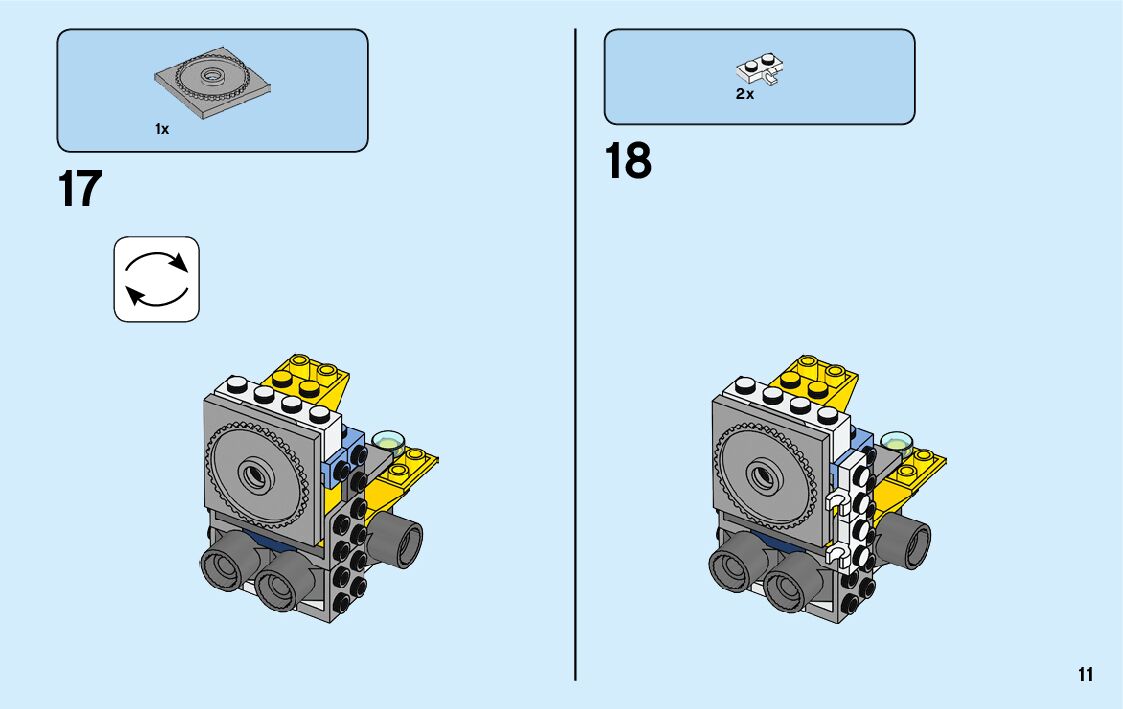 1x

17

2x

18

11