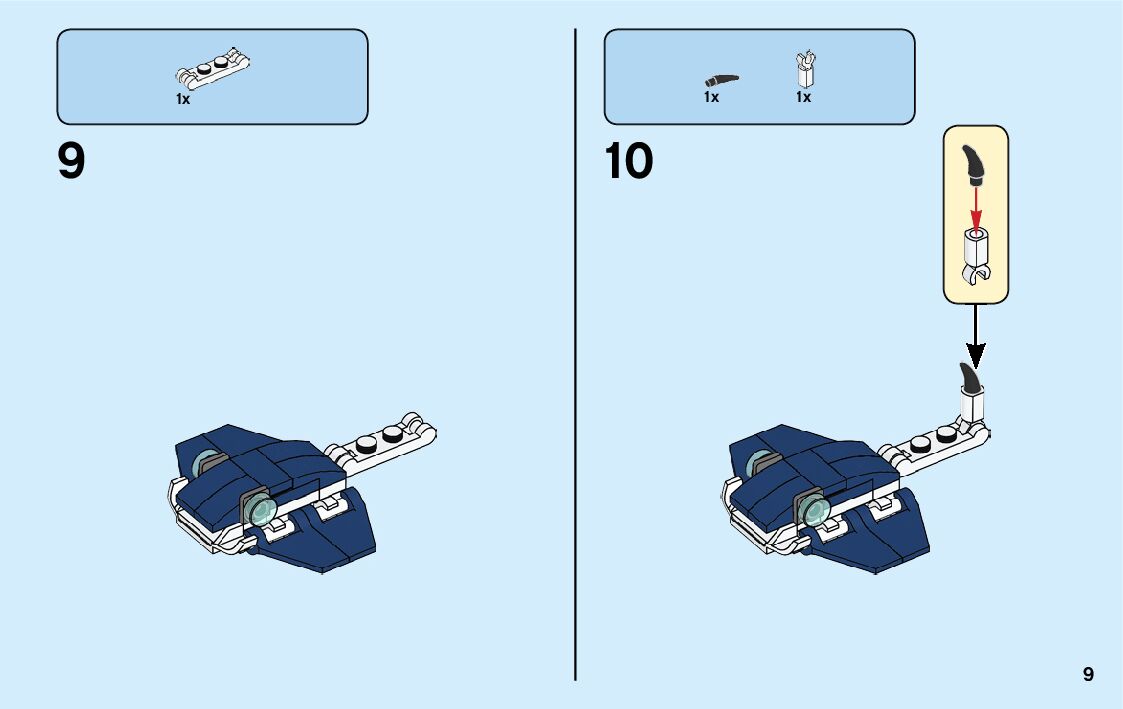 1x

9

1x 1x

10

9