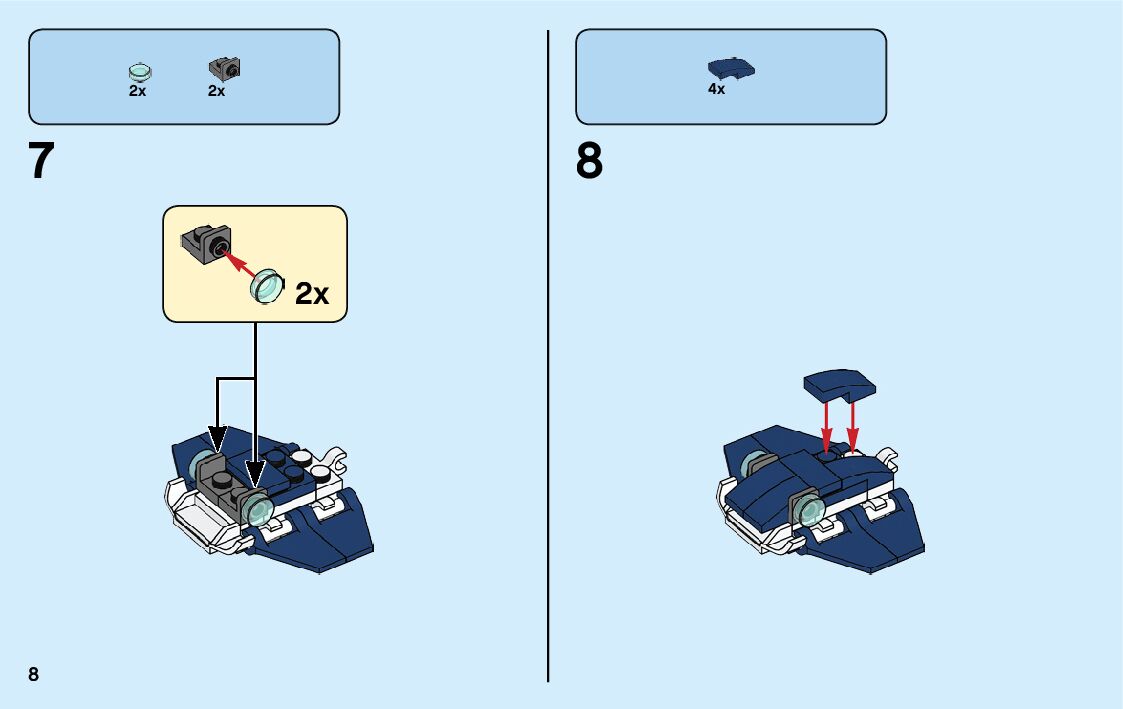 2x 2x

7

2x

4x

8

8