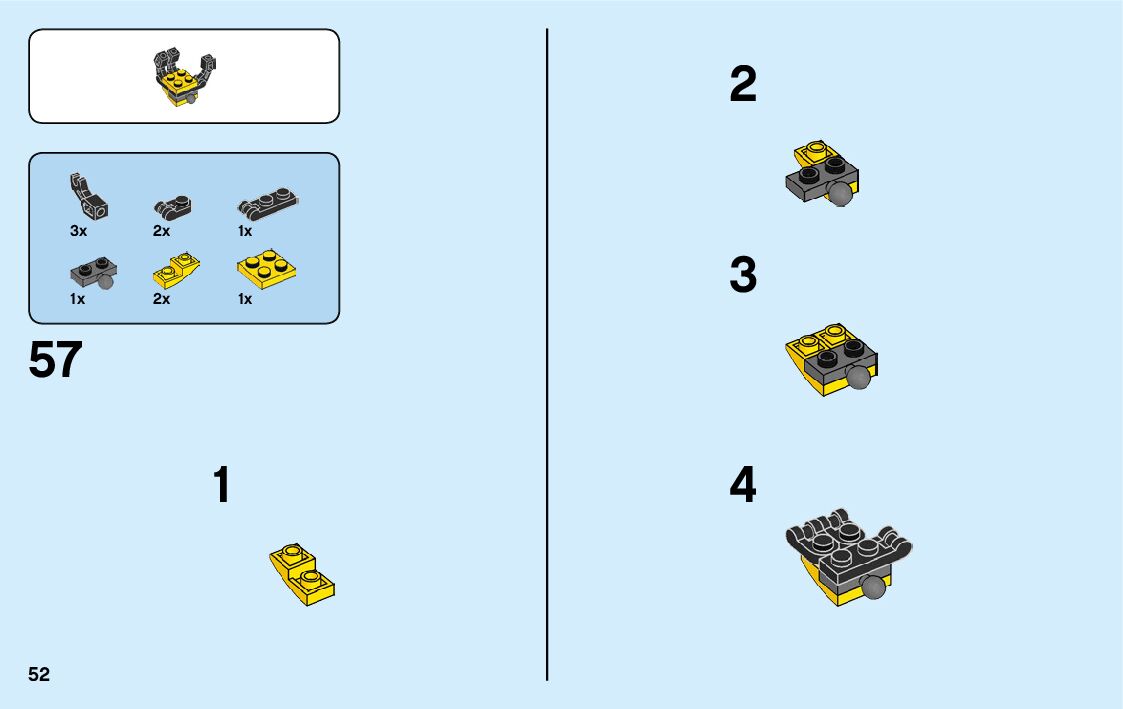 3x
2x
1x
1x
2x
1x

57

1

52

2

3

4