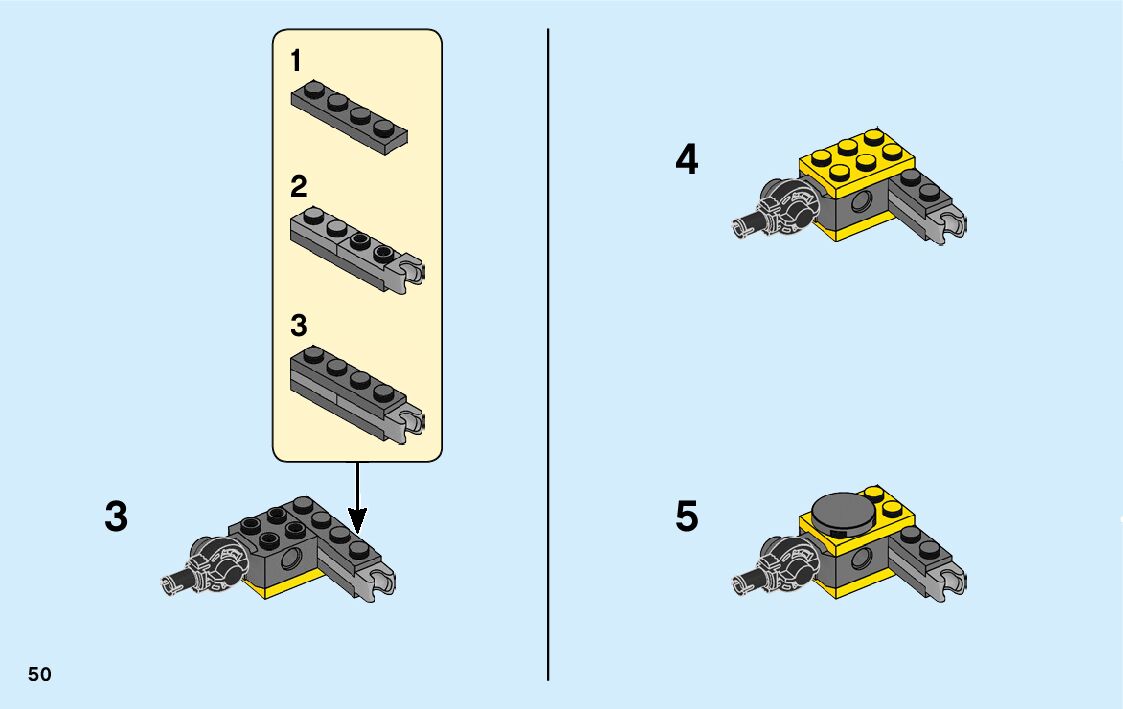 1

2

3

3

4

5

50