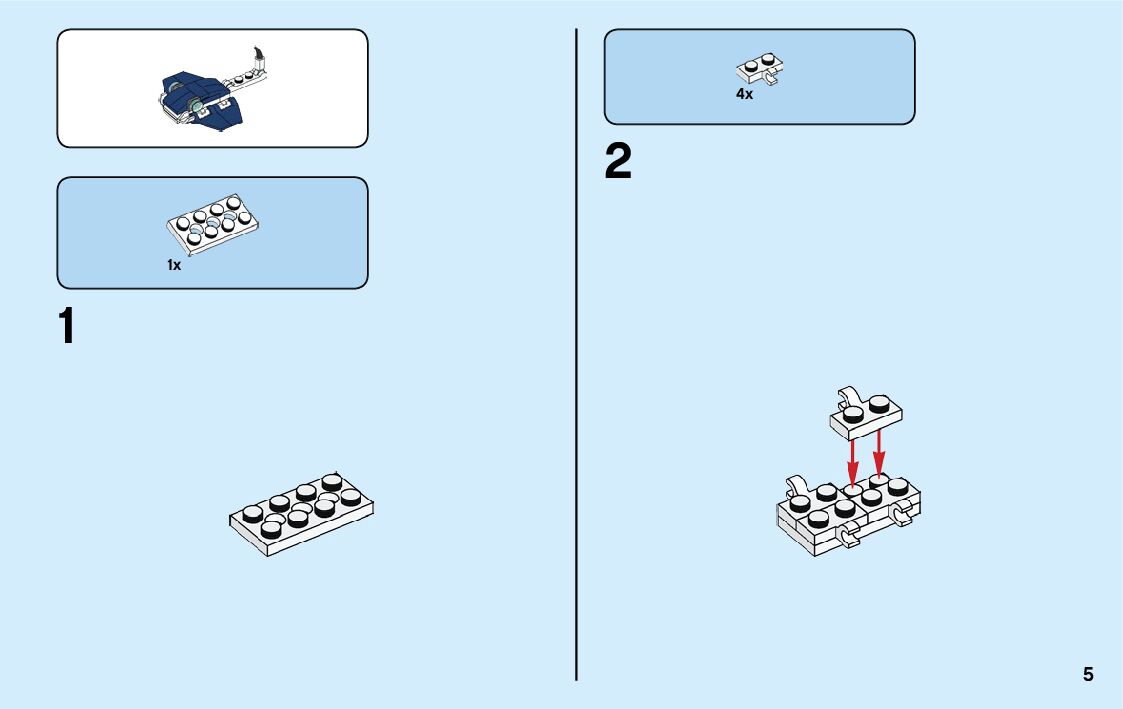 1x

1

4x

2

5