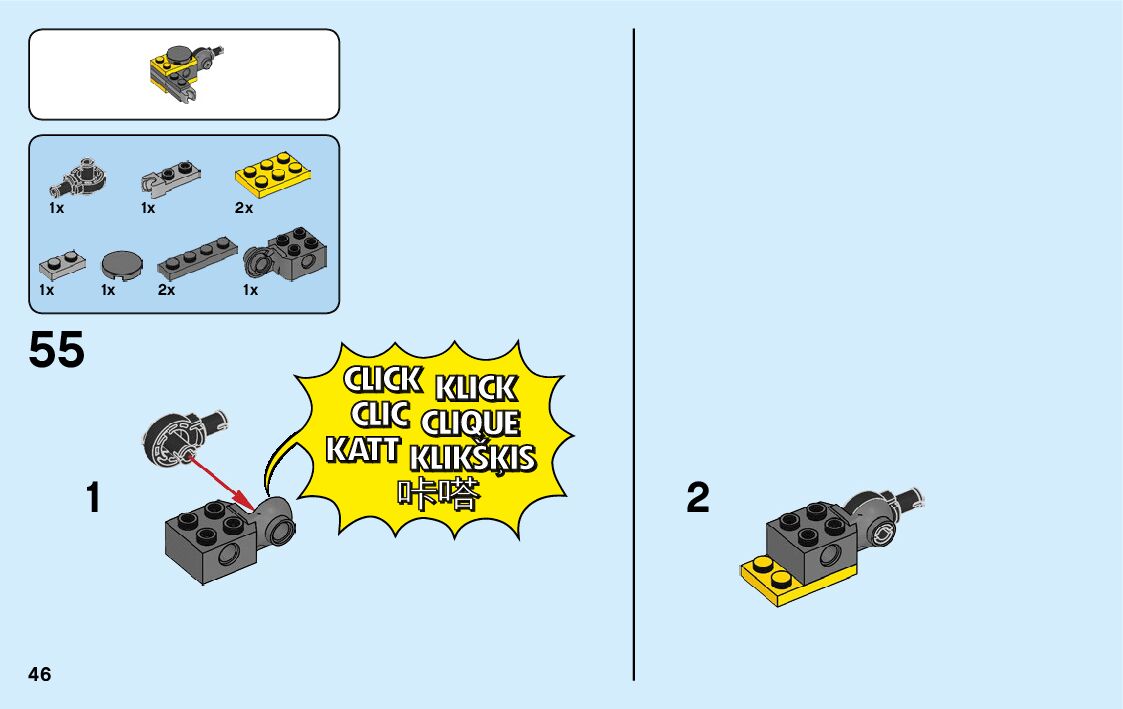 1x 1x 2x

1x 1x 2x 1x

55

CLICK KLICK
CLIC CLIQUE
KATT KLIKŠKIS
咔嗒

1

2

46