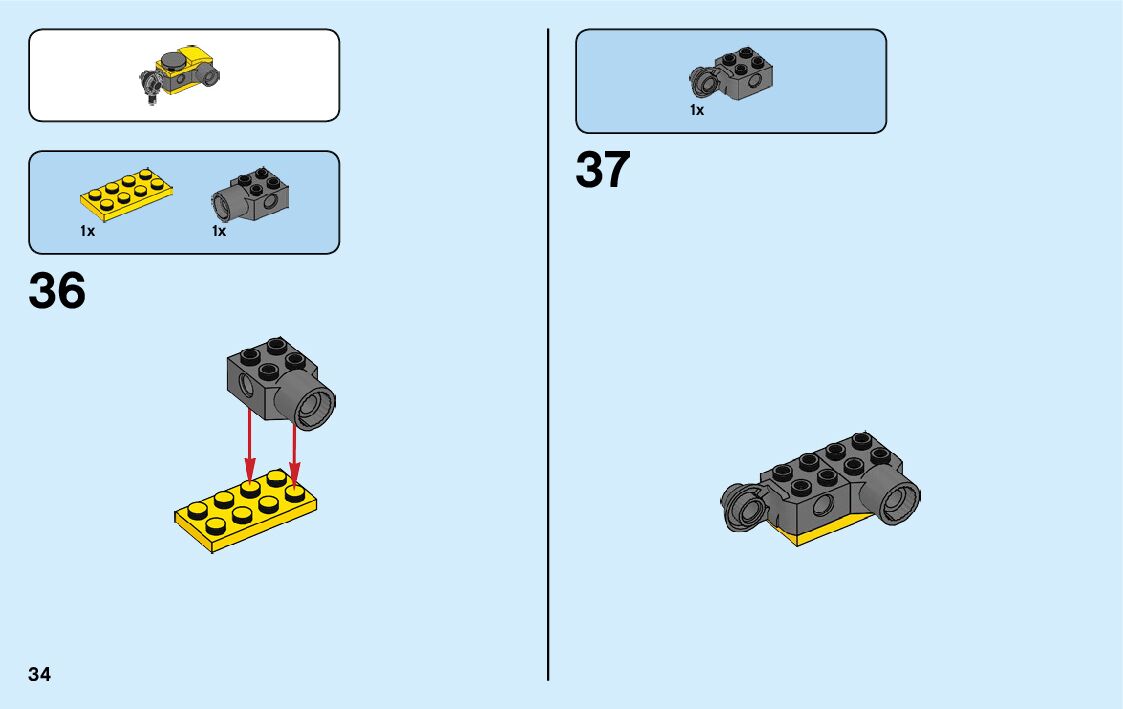 1x 1x

36

1x

37

34