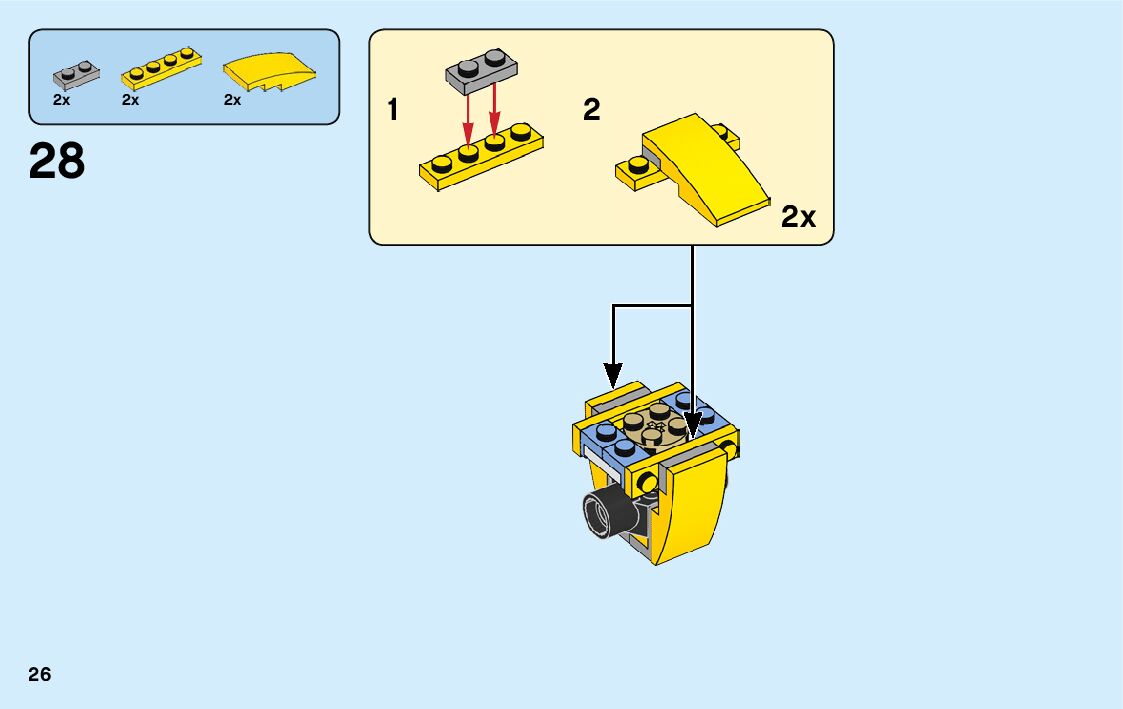 2x 2x 2x

28

1

2

2x

26