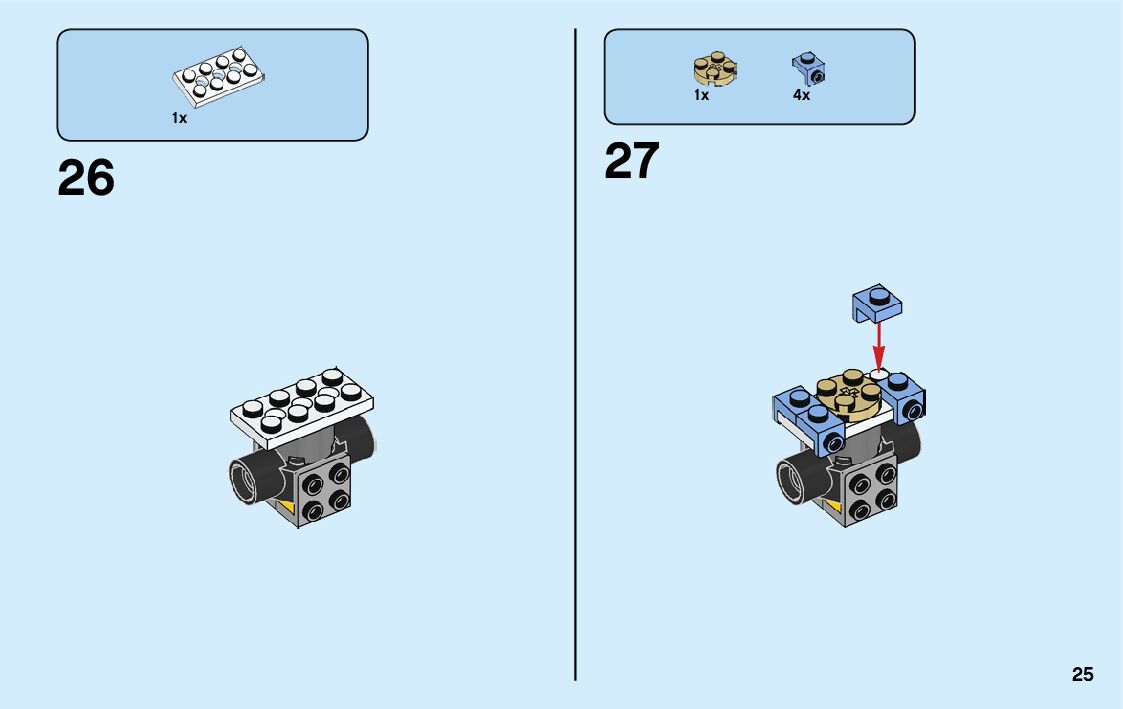 1x

26

1x

4x

27

25