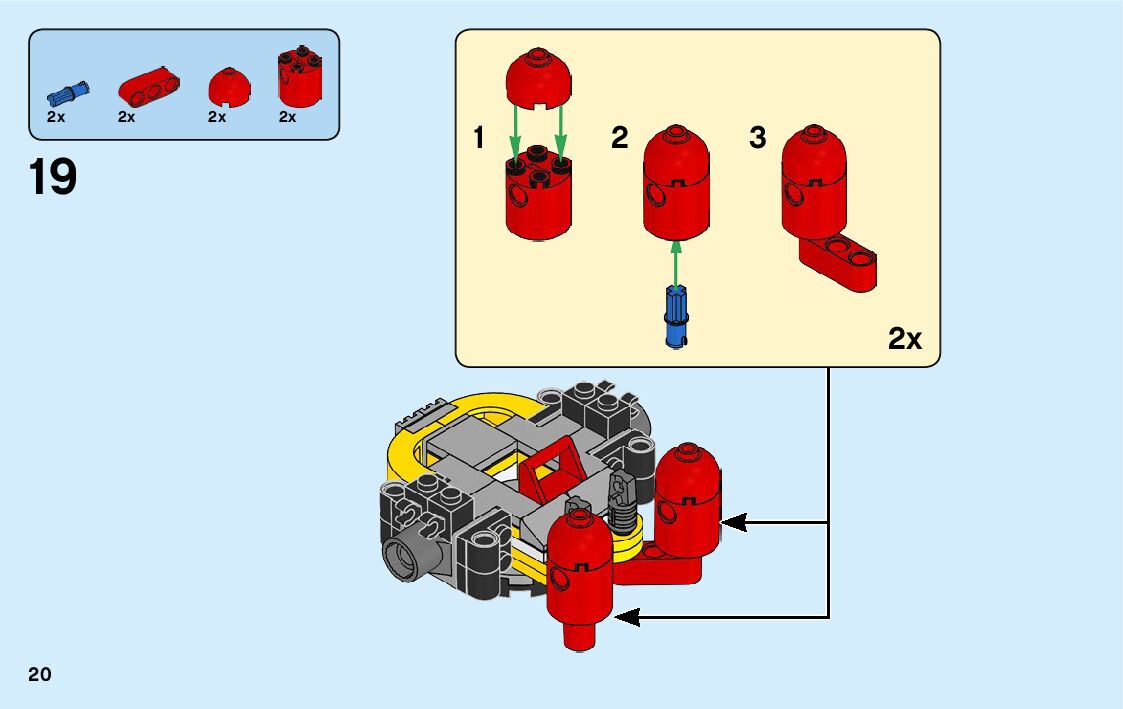 2x 2x 2x 2x

19

1 2 3

2x

20