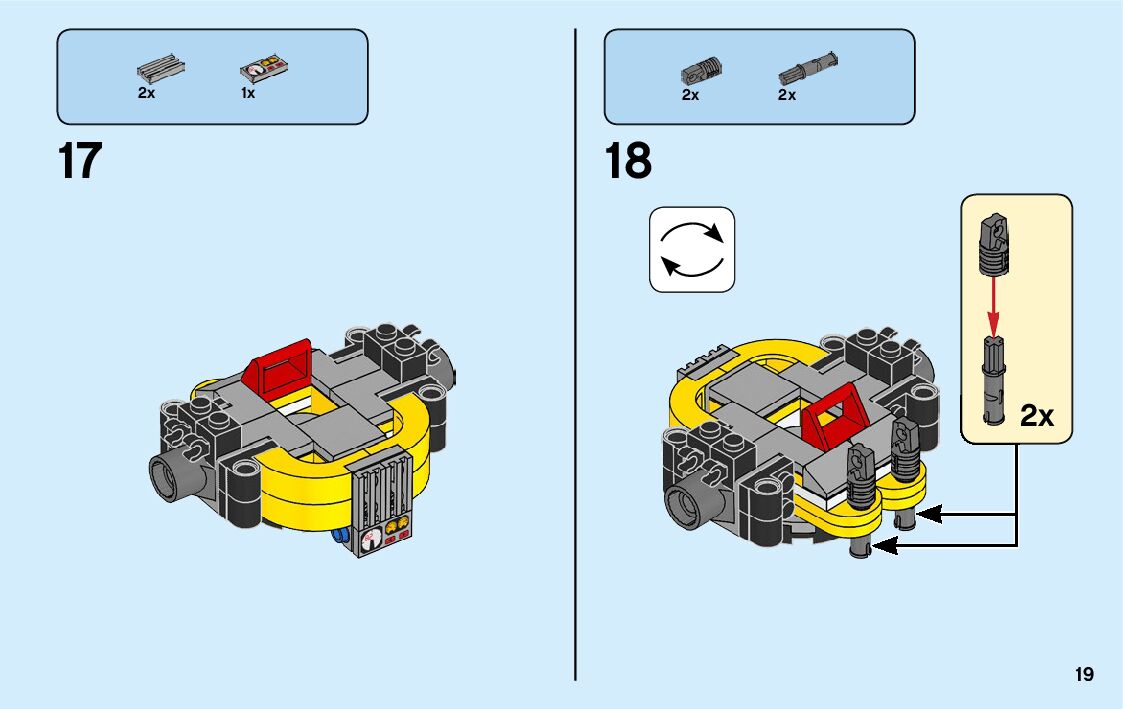 2x 1x

17

2x 2x

18

2x

19