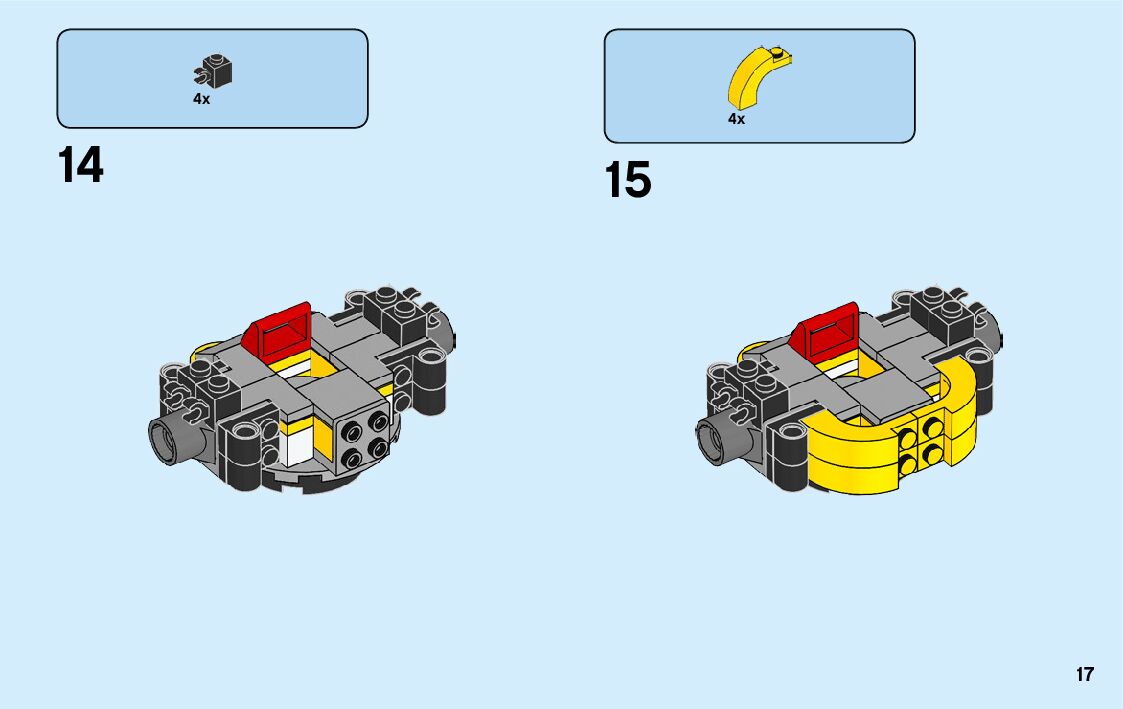 4x

14

4x

15

17