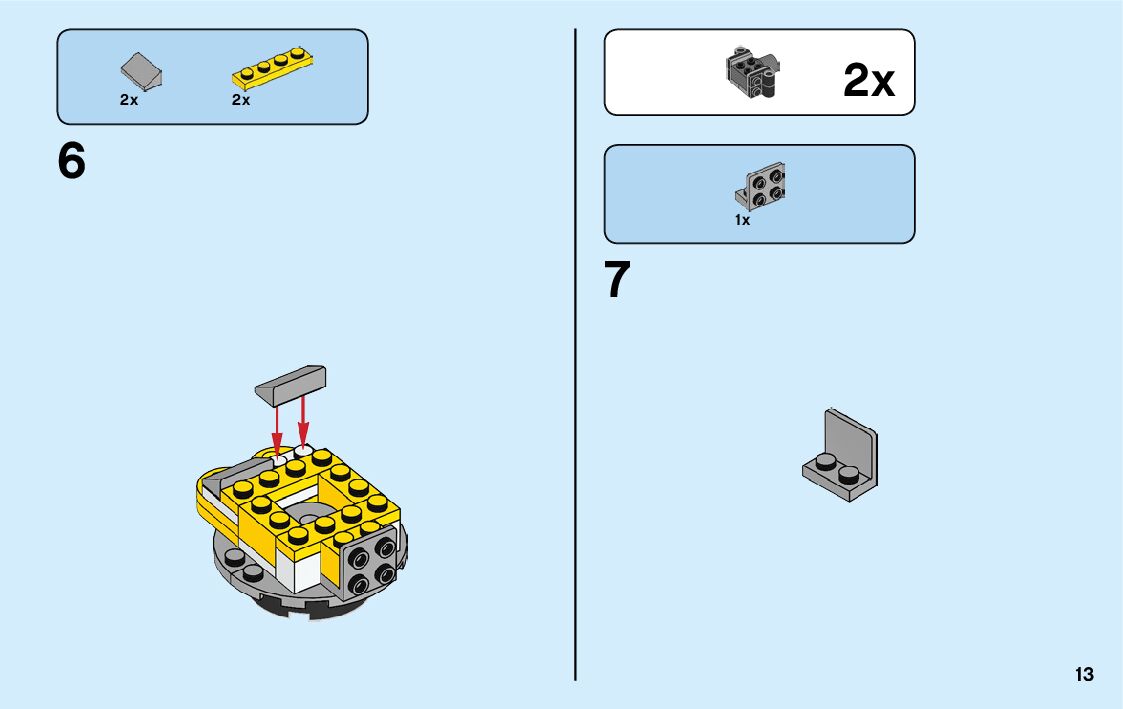 2x
2x

6

2x

1x

7

13