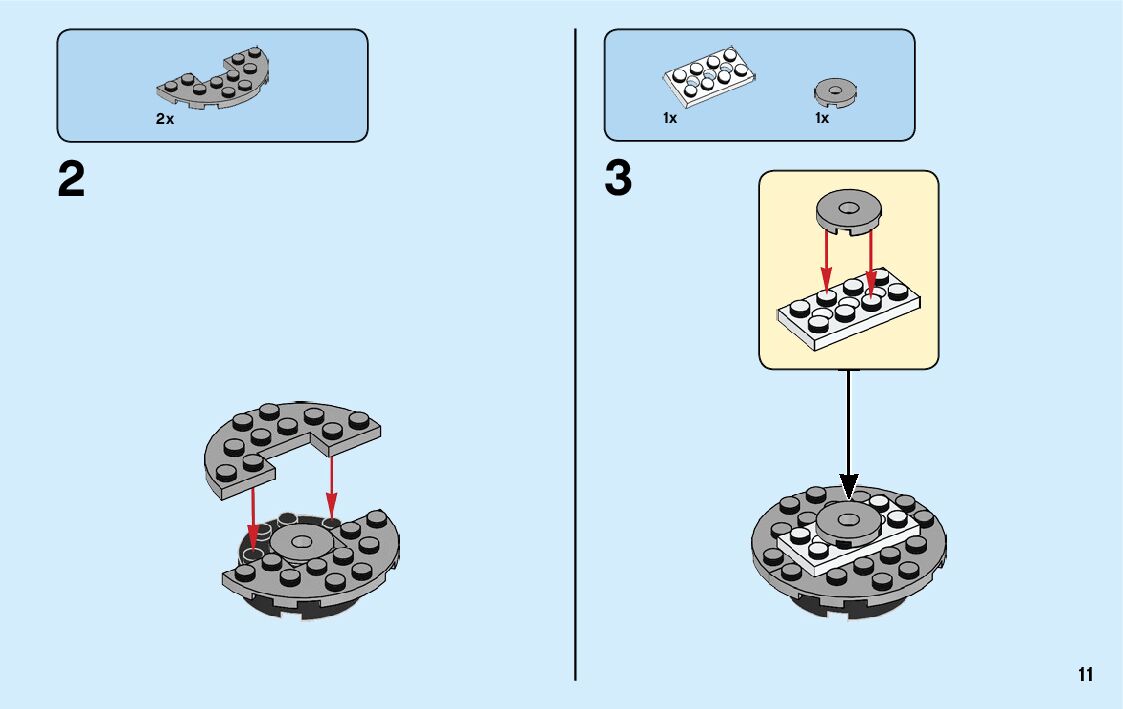 2x

2

1x

1x

3

11