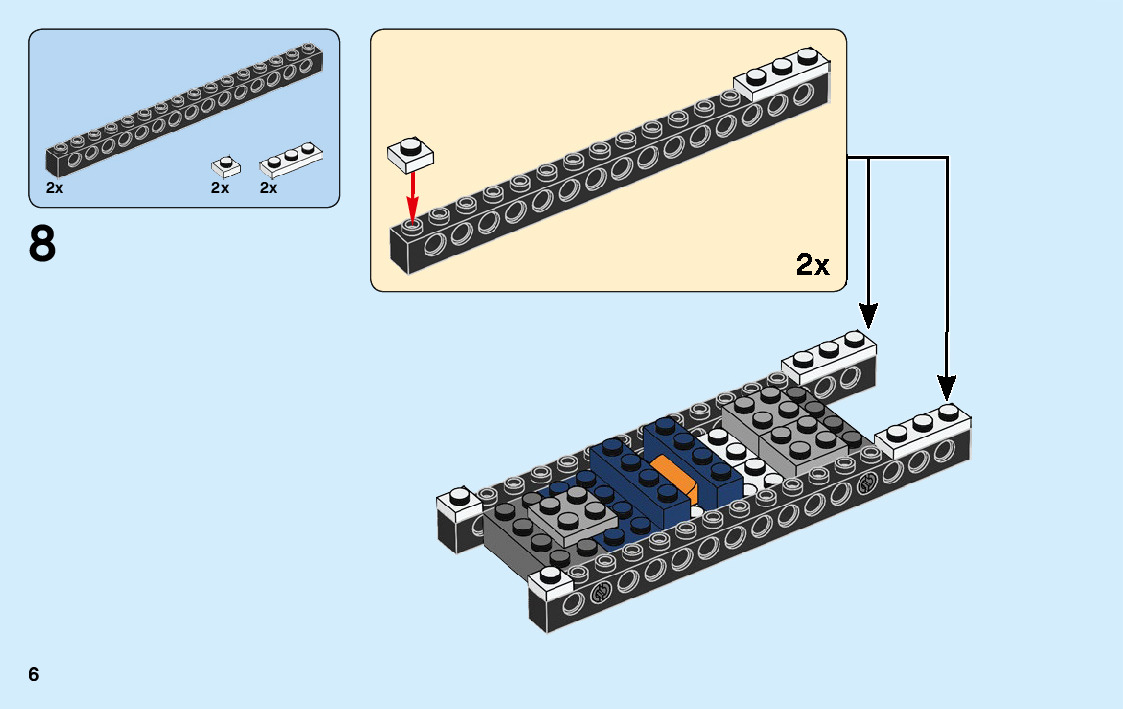 2x
2x
2x

8

2x

6