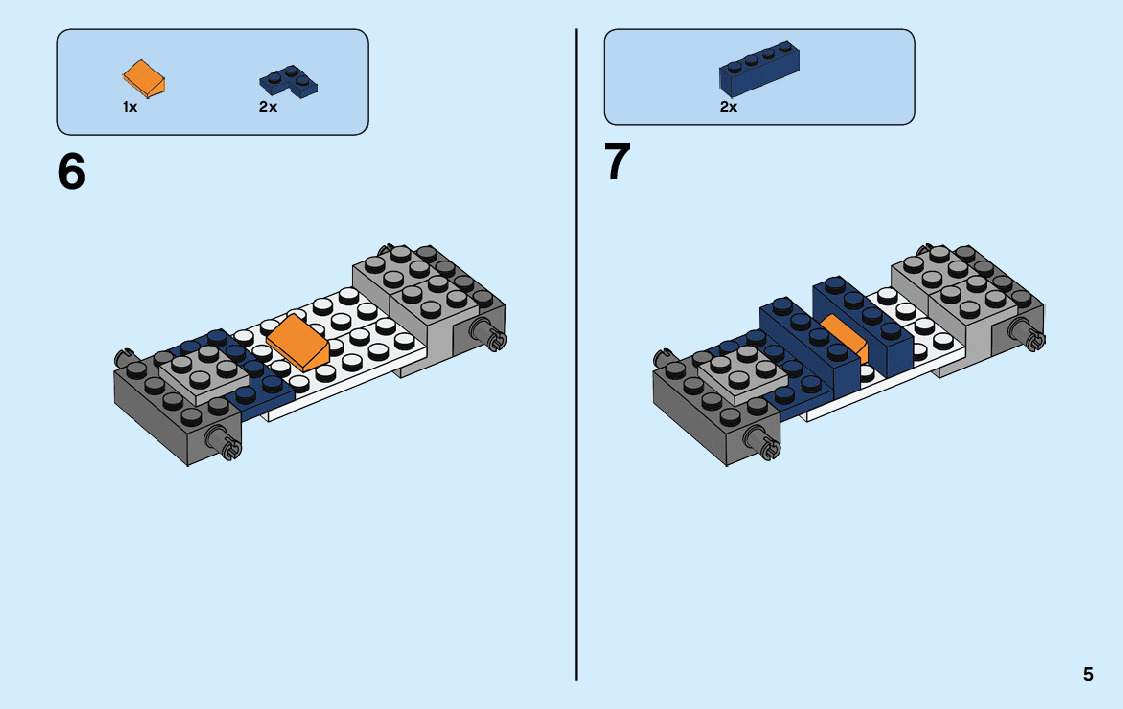 1x

2x

6

2x

7

5