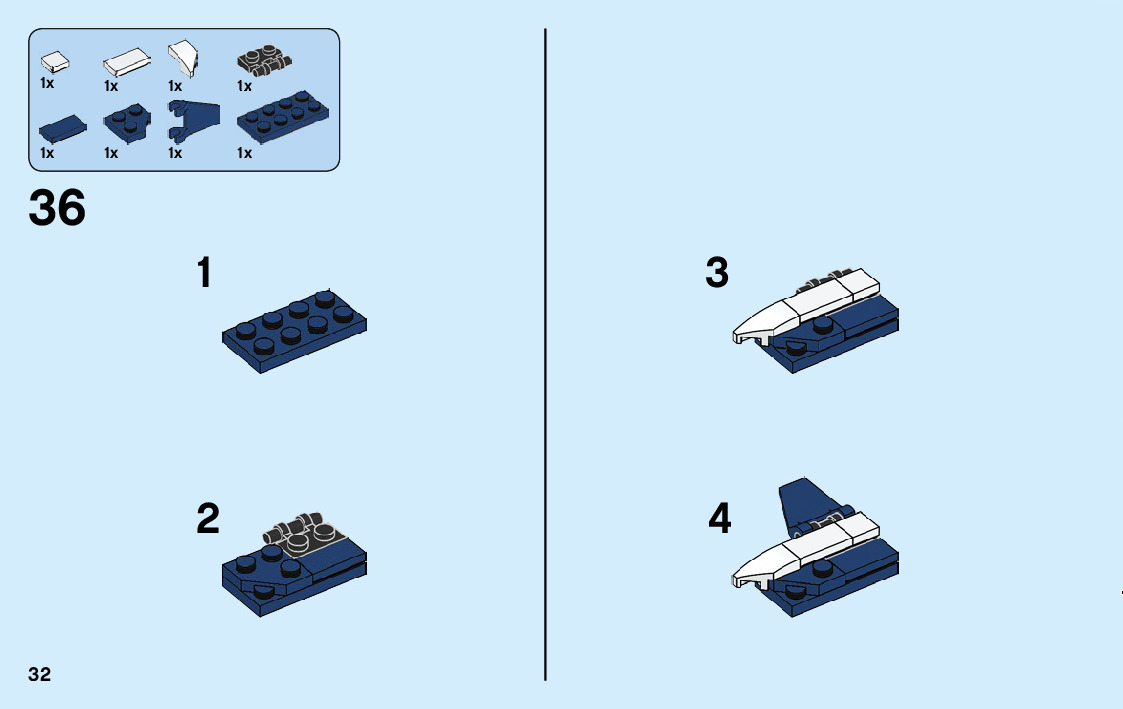 1x 1x 1x 1x
1x 1x 1x 1x

36

1

2

3

4

32