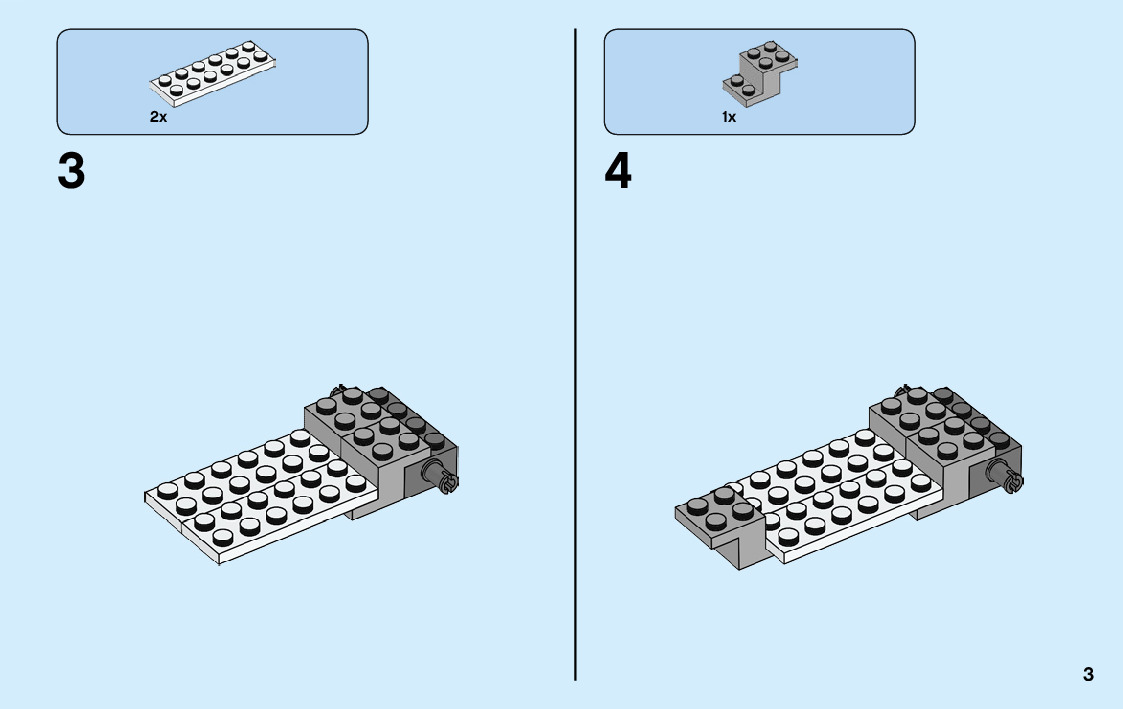 2x

3

1x

4

3