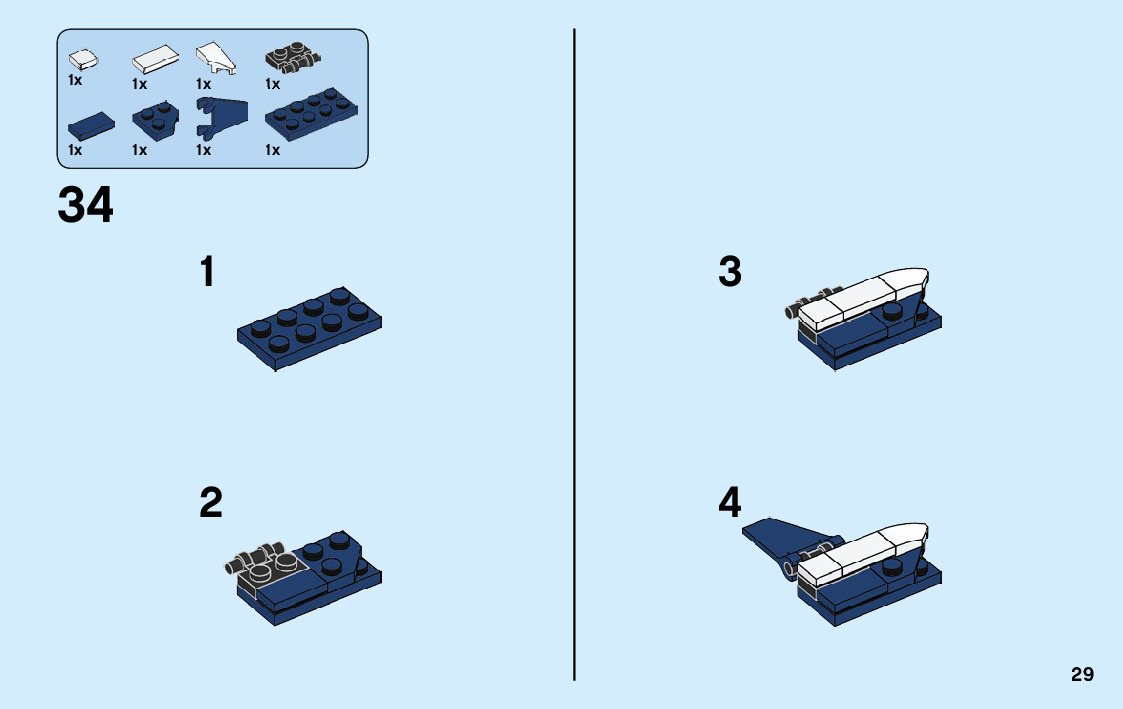 1x 1x 1x 1x
1x 1x 1x 1x

34

1

2

3

4

29