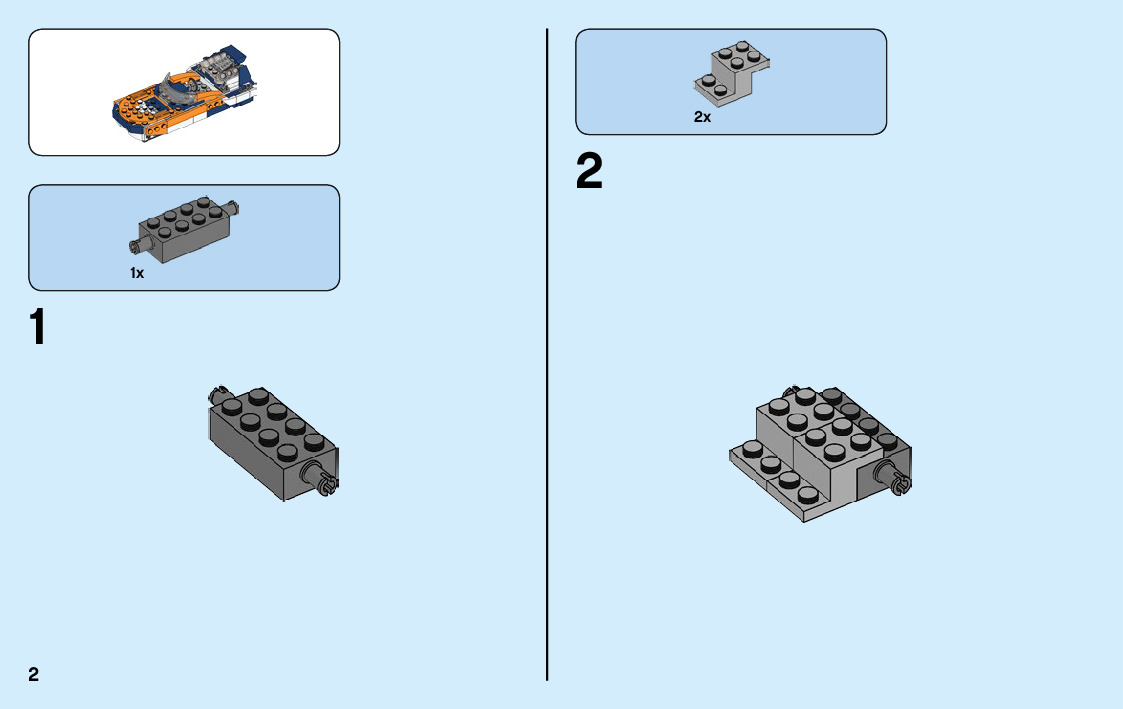 1x

1

2

2x

2