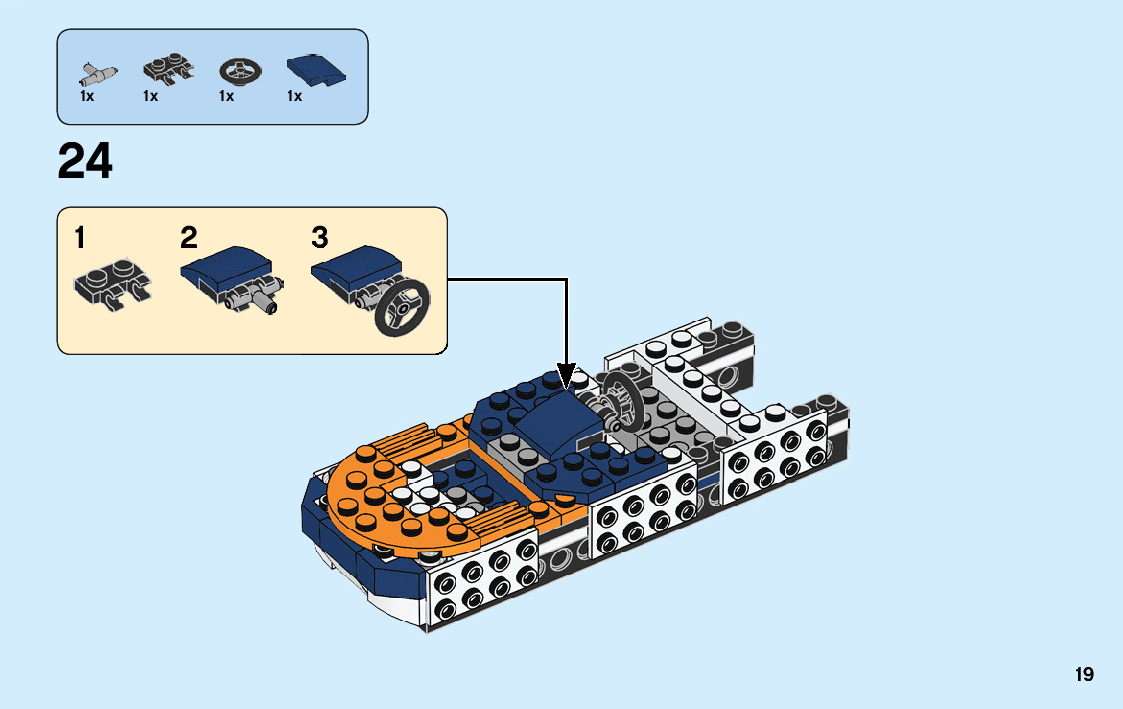 1x 1x 1x 1x

24

1 2 3

19