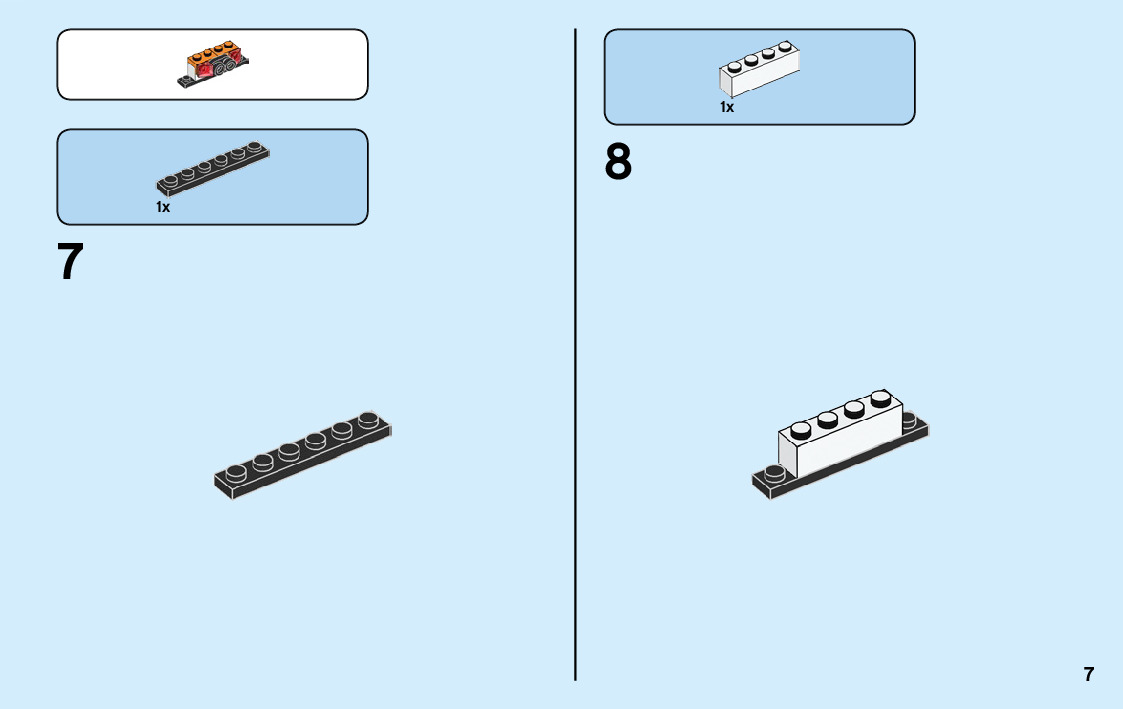 1x

7

1x

8

7