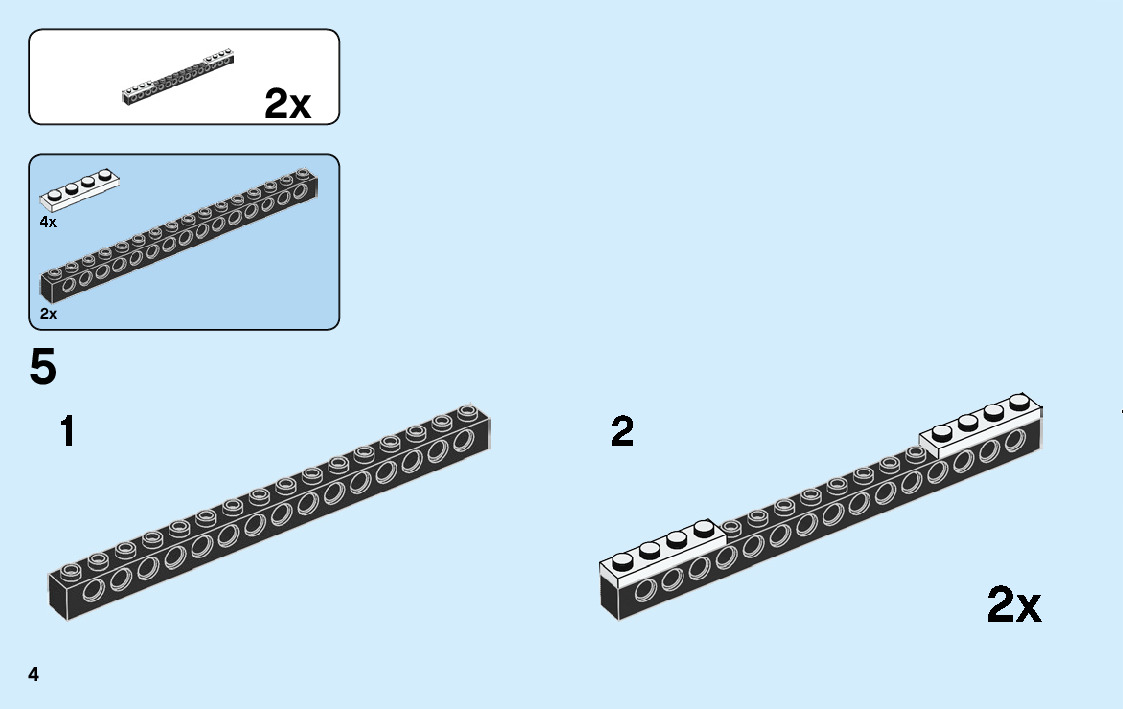 2x

4x

2x

5

1

2

2x

4