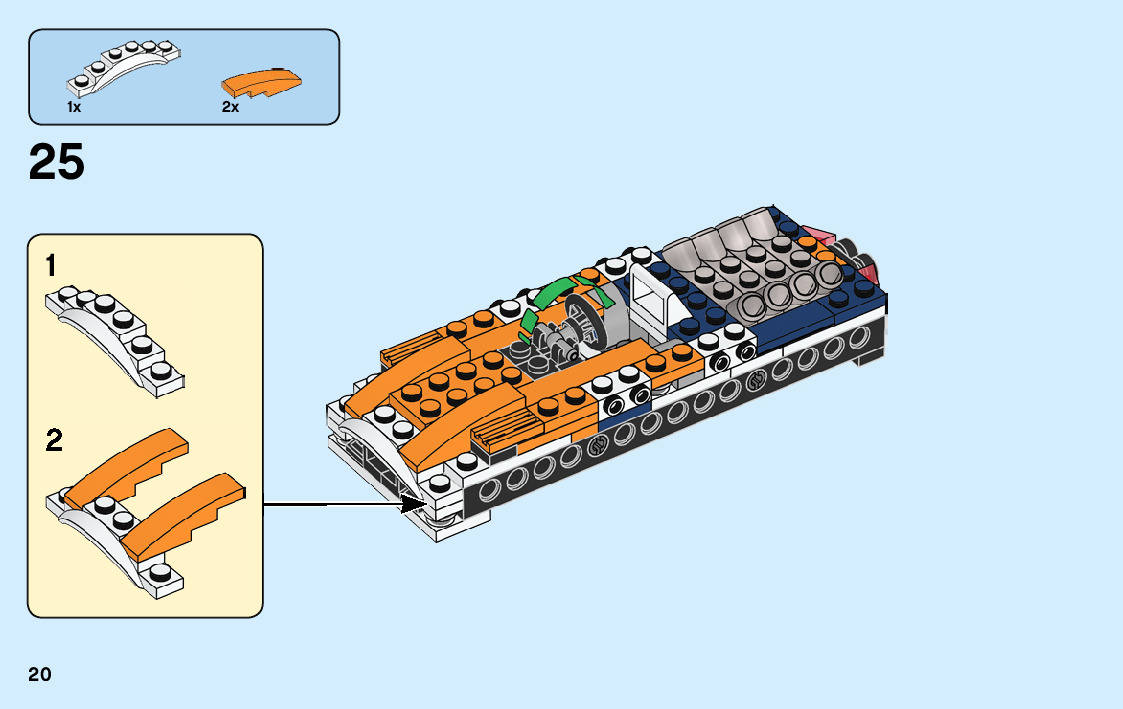 1x

2x

25

1

2

20