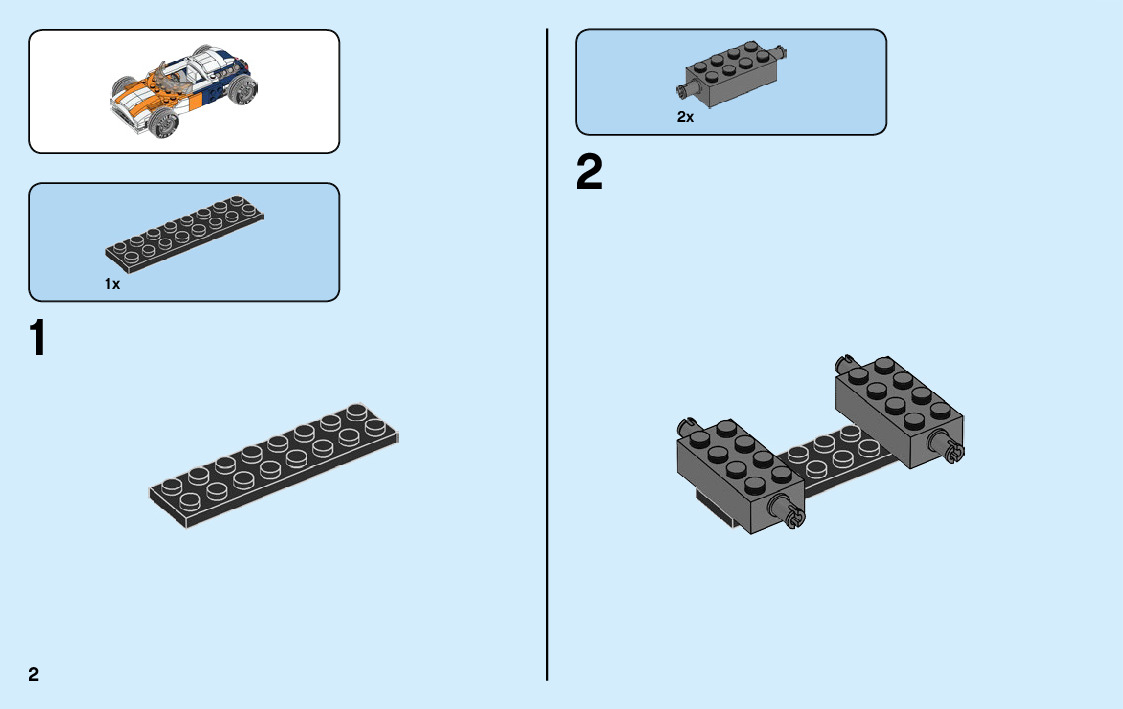 1x

1

2

2x

2