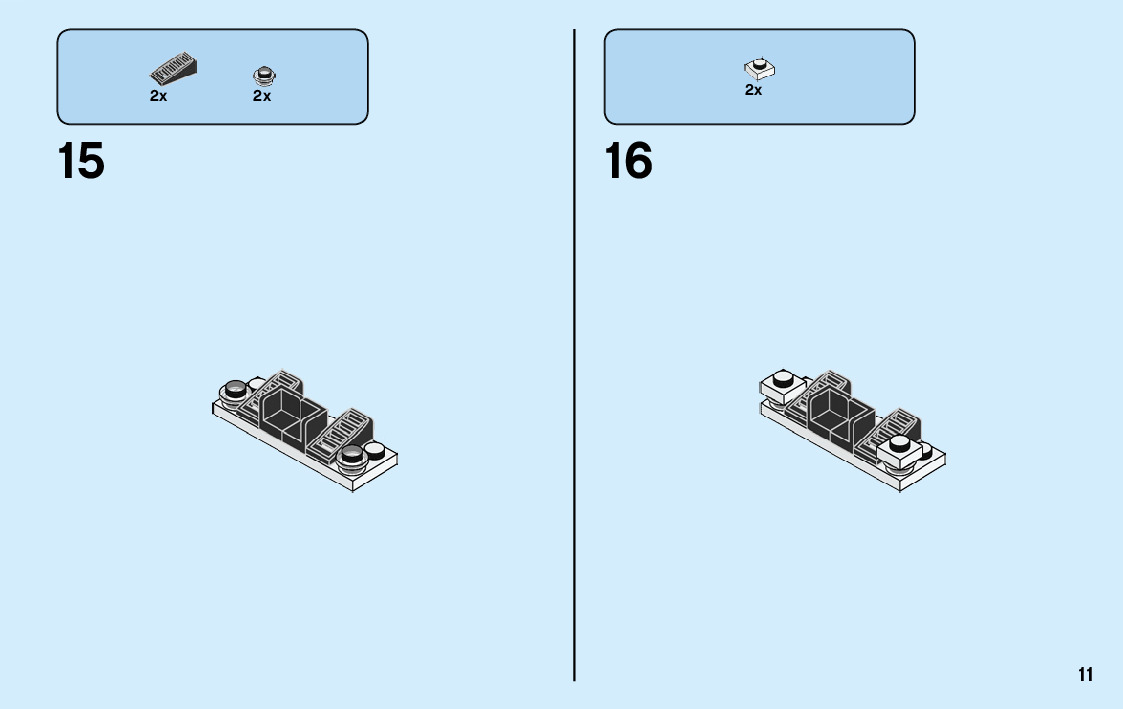 2x 2x

15

2x

16

11