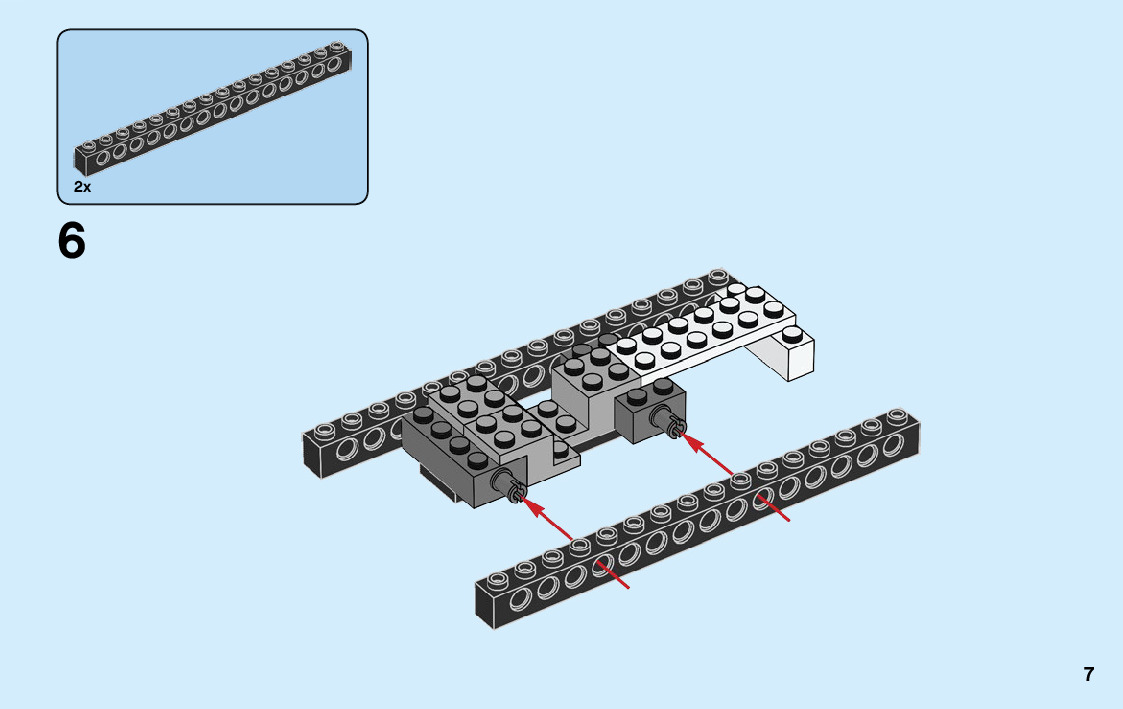 2x

6

7