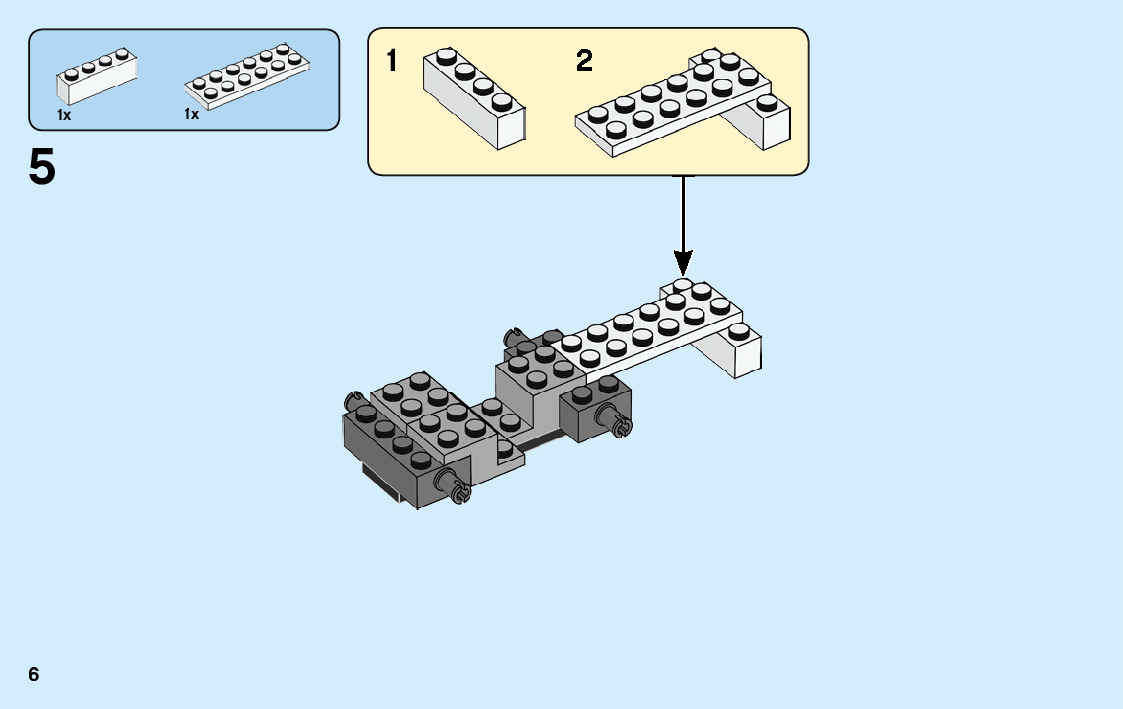 1x
1x

5

1
2

6