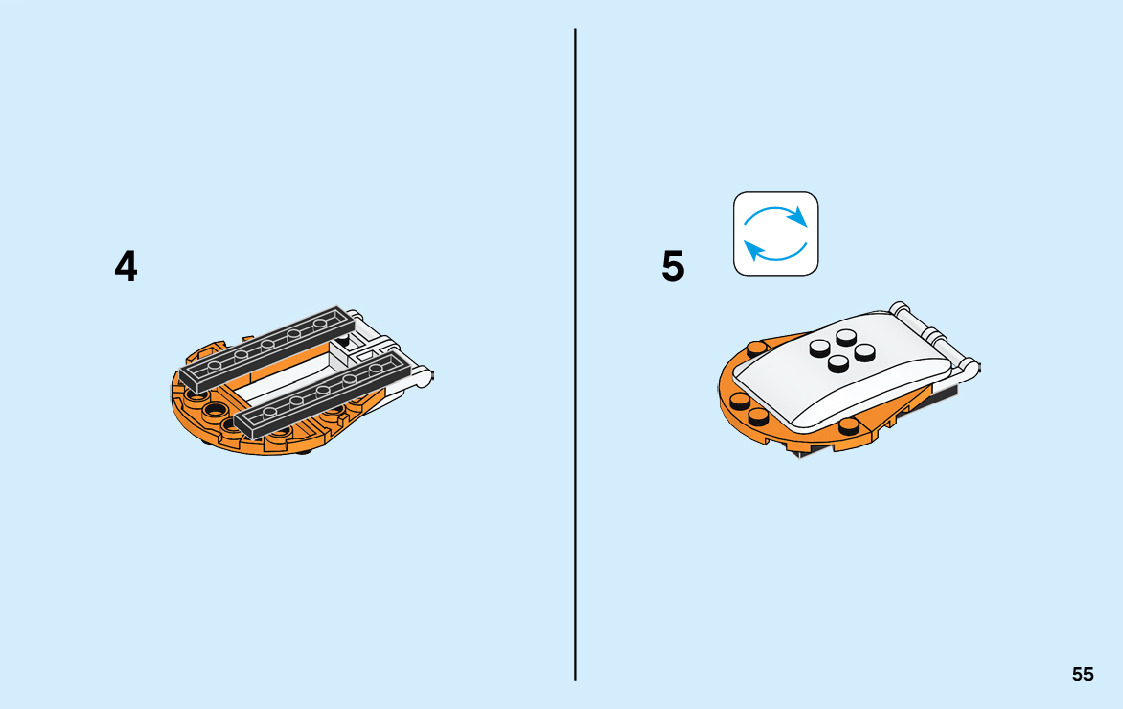 4

5

55