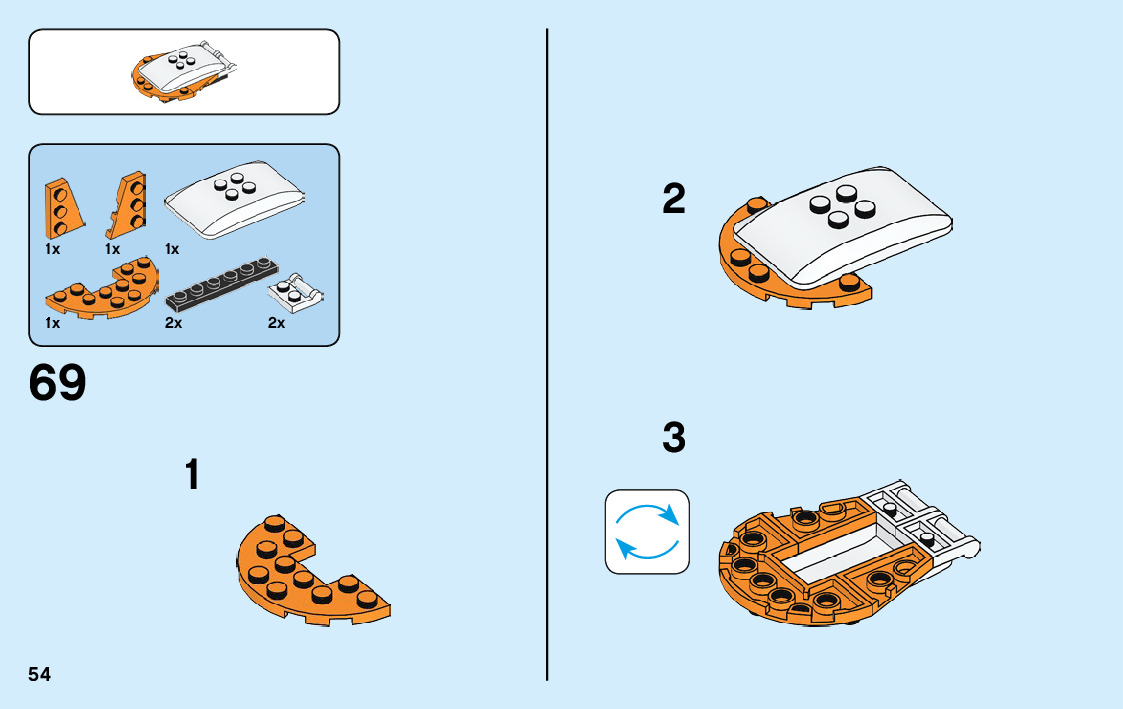 1x 1x 1x

1x 2x 2x

69

1

2

3

54