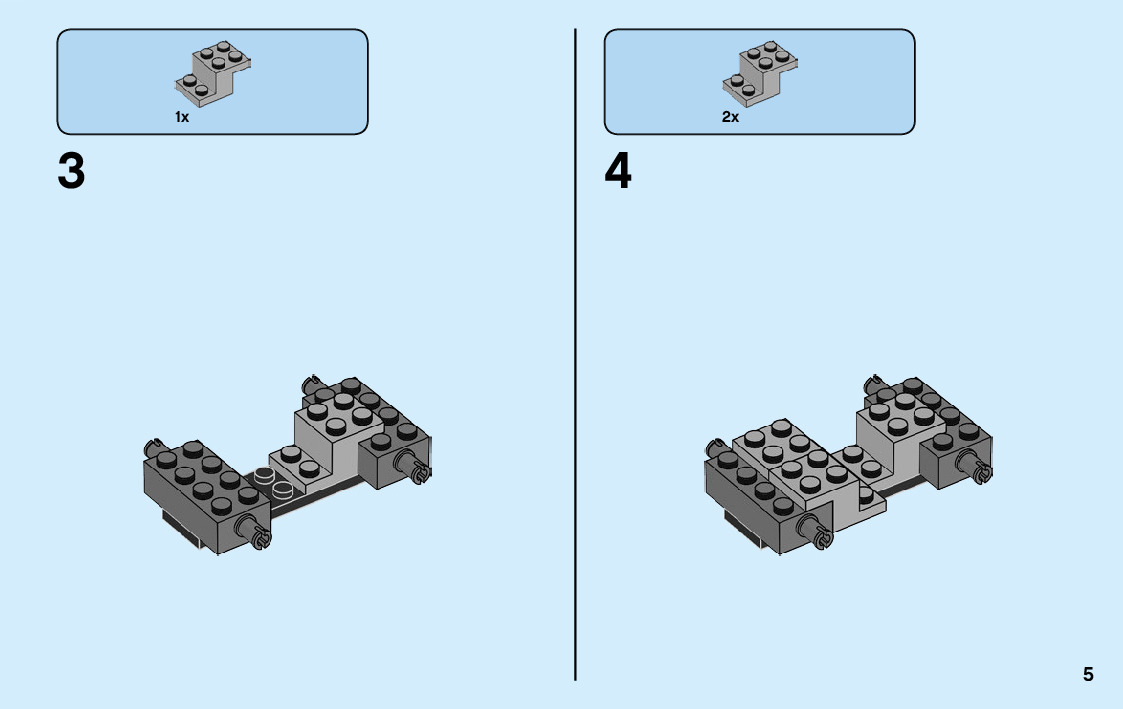 1x

3

2x

4

5