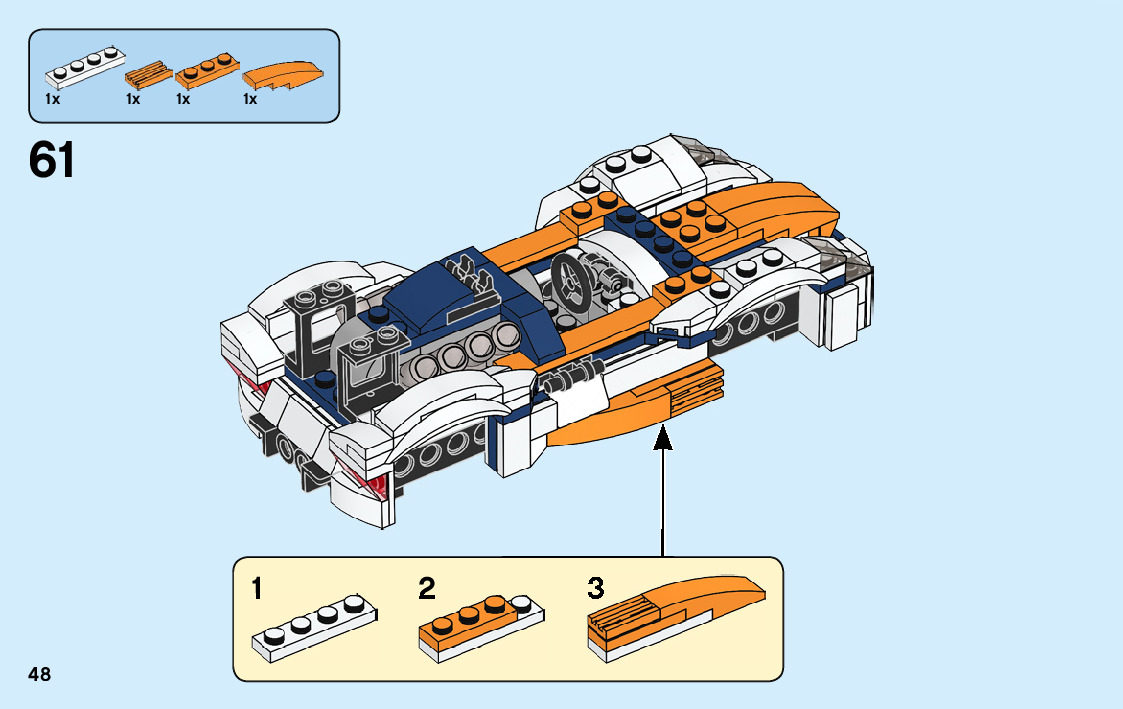 1x 1x 1x 1x

61

1

2

3

48