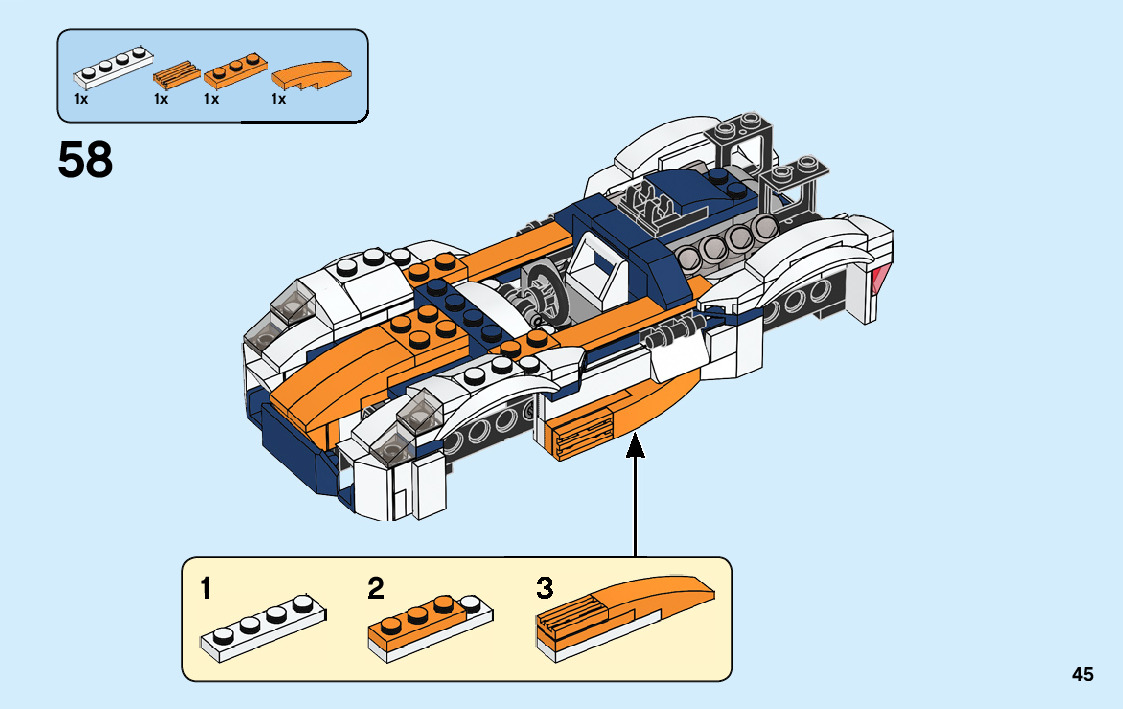 1x 1x 1x 1x

58

1

2

3

45