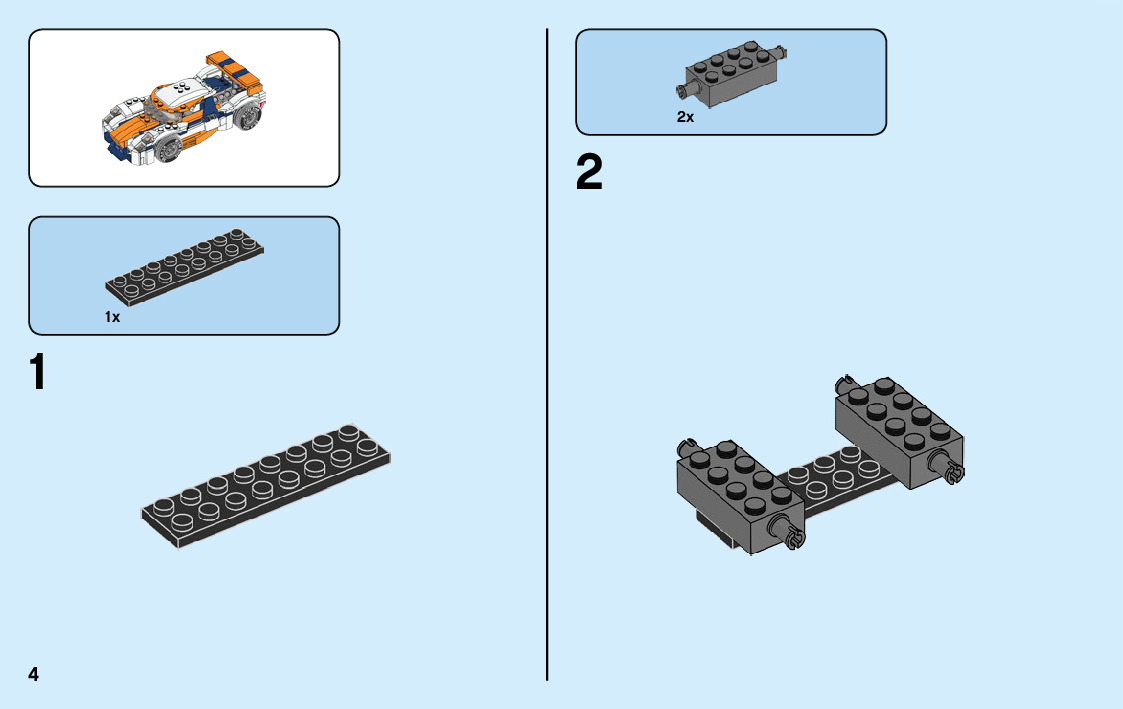 1x

1

4

2x

2