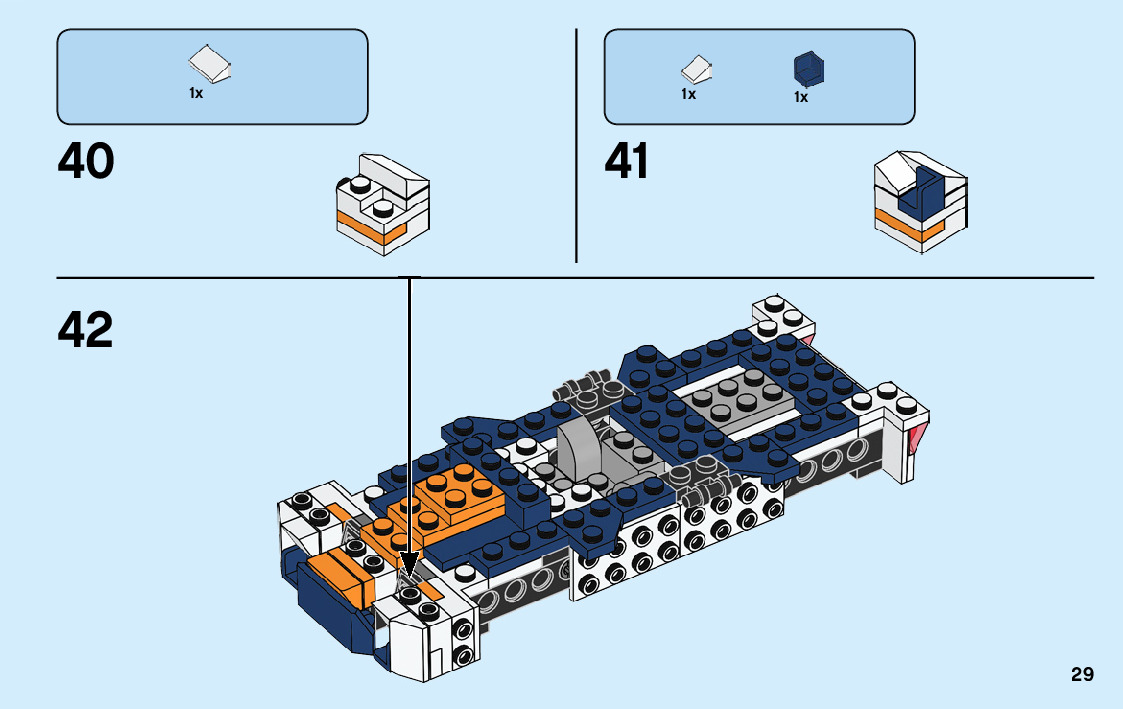 1x

40

1x

1x

41

42

29