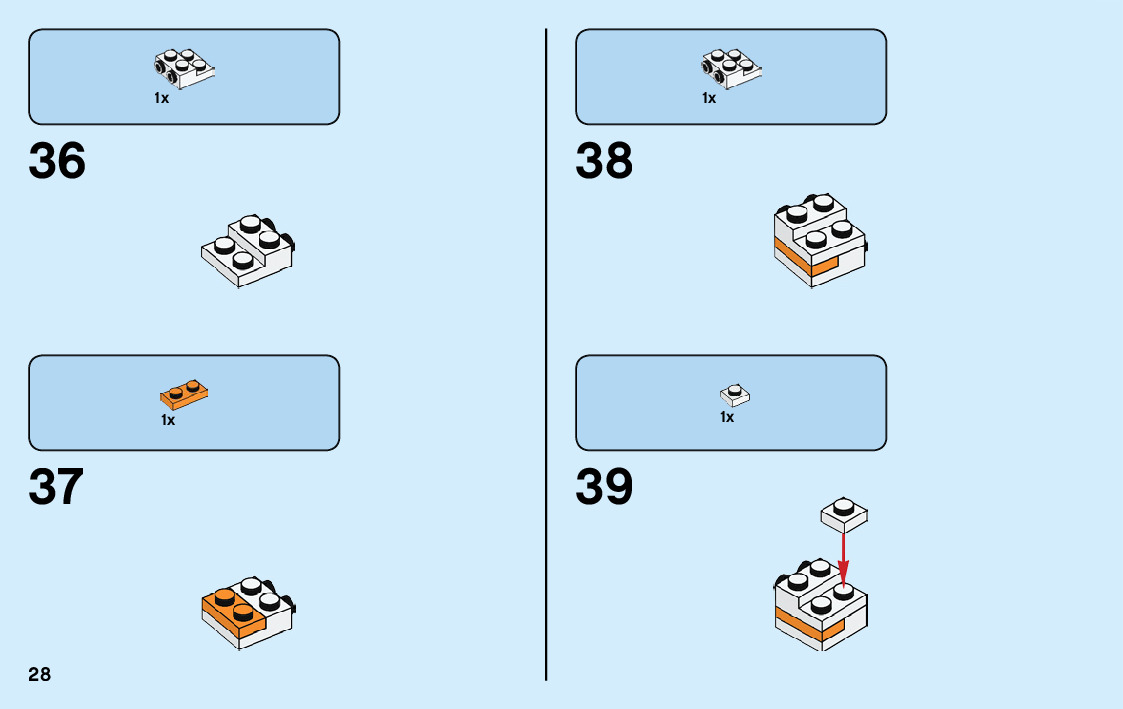 1x

36

1x

37

28

1x

38

1x

39