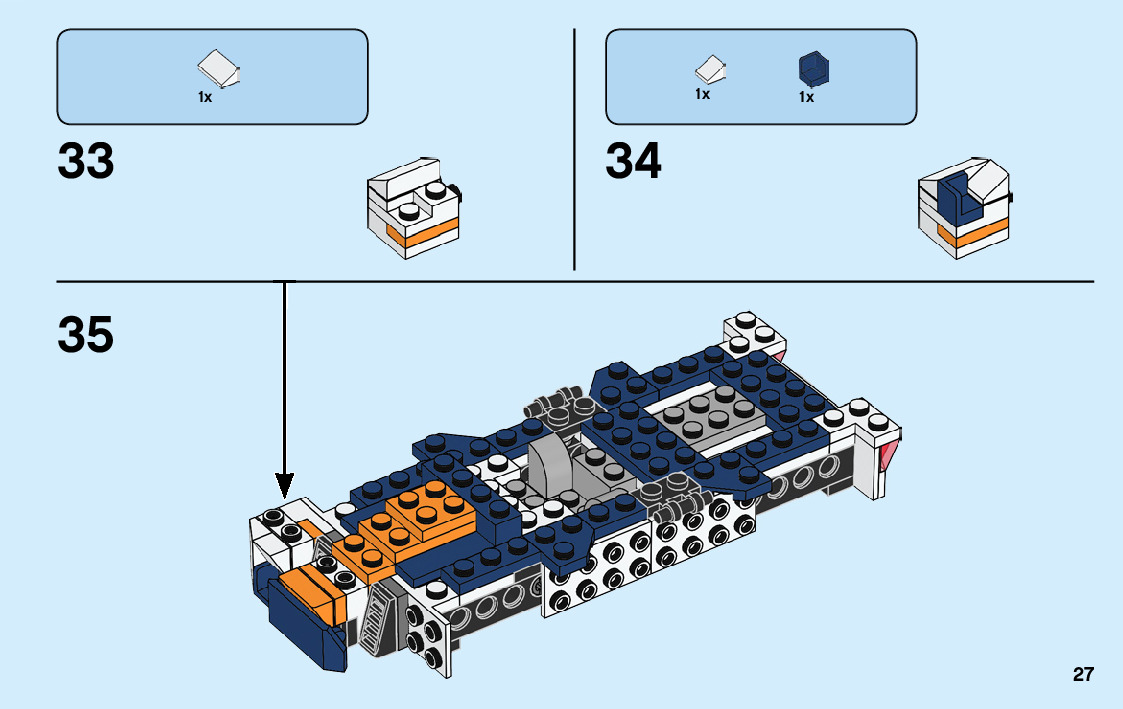 1x

33

1x 1x

34

35

27