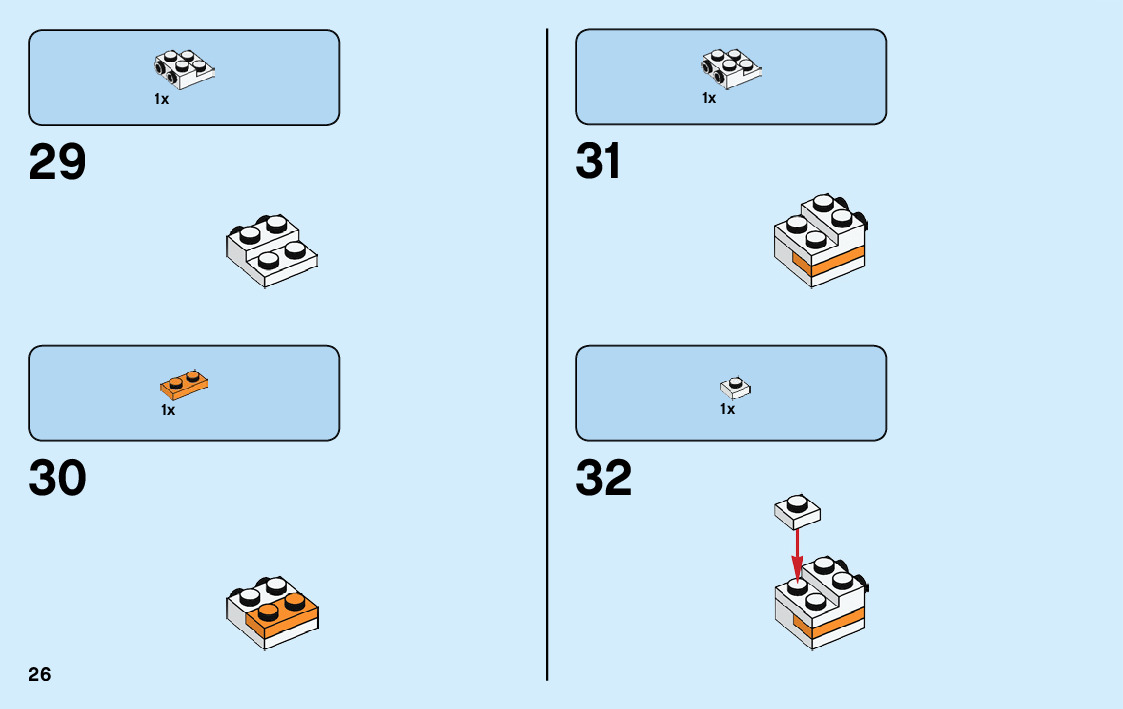 1x

29

1x

30

26

1x

31

1x

32