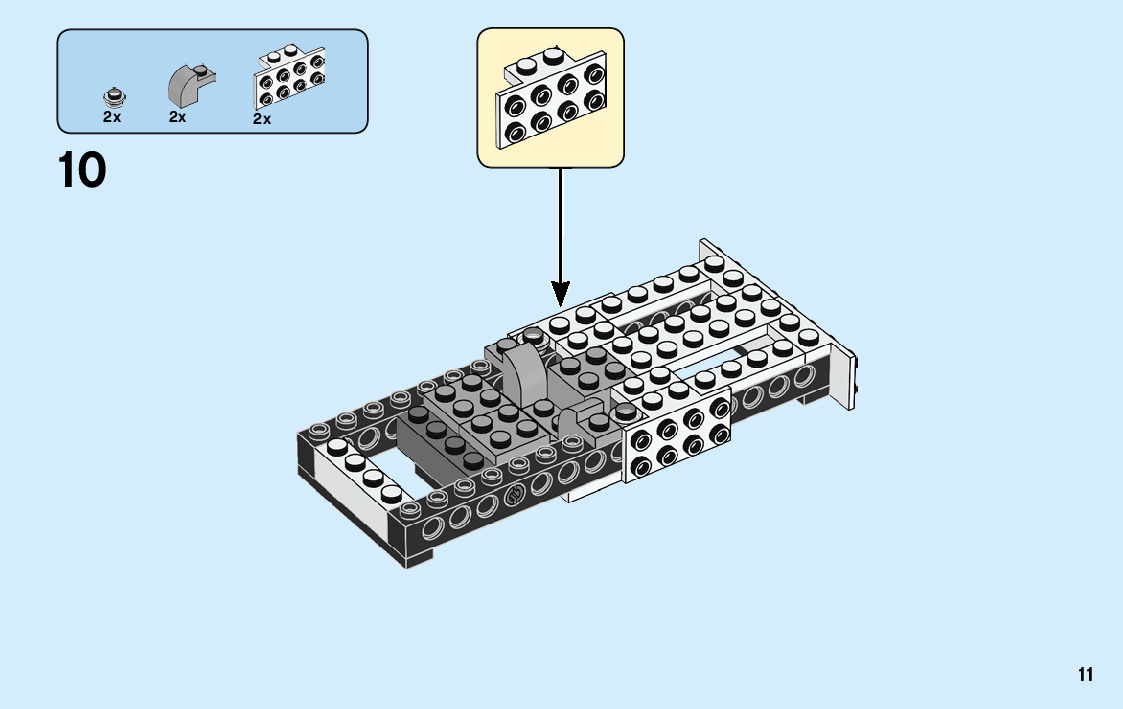 2x 2x 2x

10

11