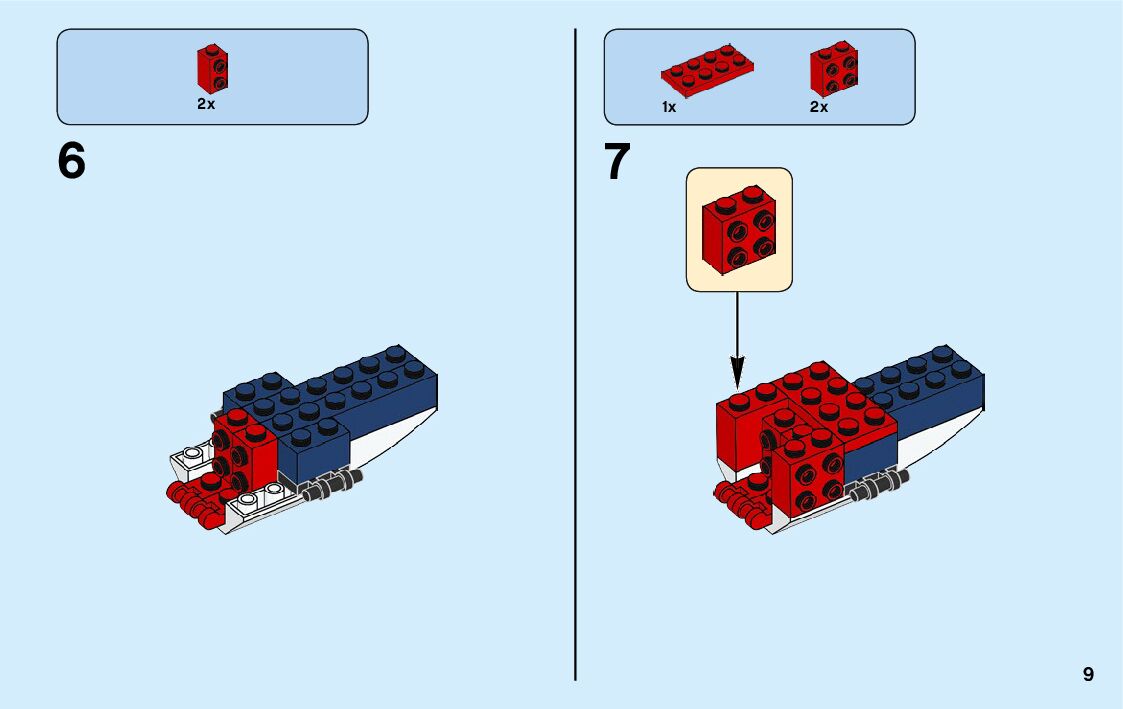 2x

6

1x

2x

7

9